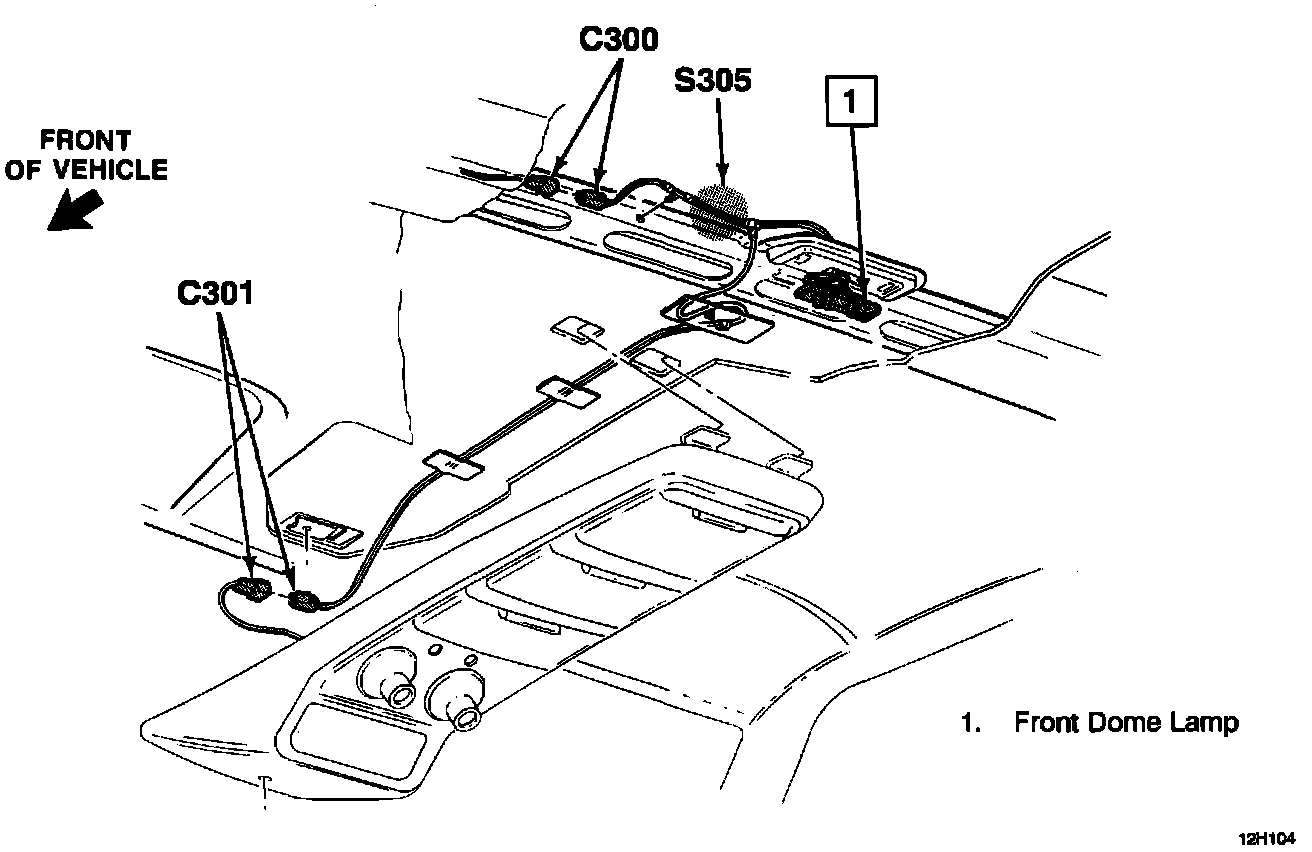 C300
S305
1
FRONT OF VEHICLE
C301
1. Front Dome Lamp
12H104