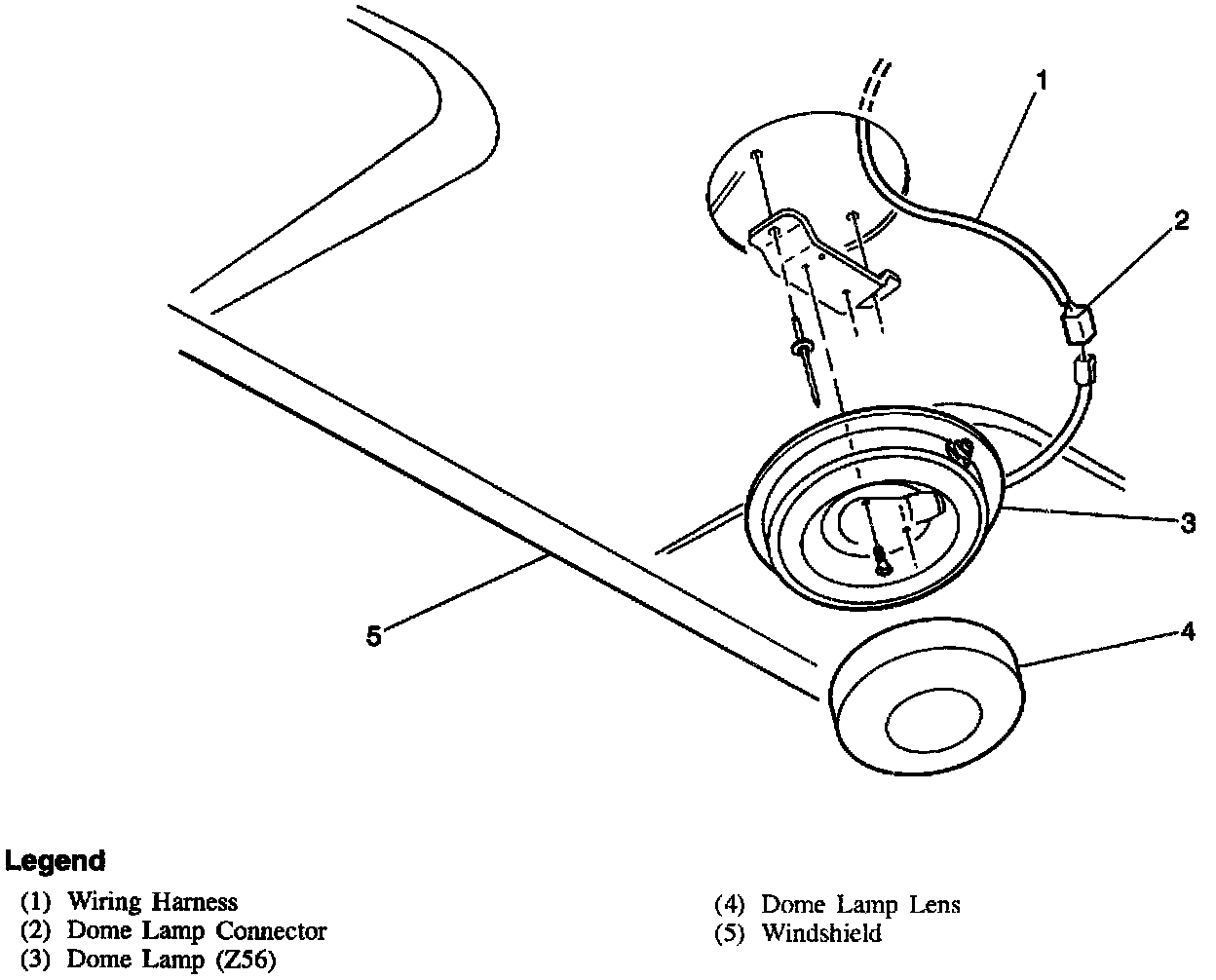 1
2
3
4
5

Legend

(1) Wiring Harness
(2) Dome Lamp Connector
(3) Dome Lamp (Z56)

(4) Dome Lamp Lens
(5) Windshield