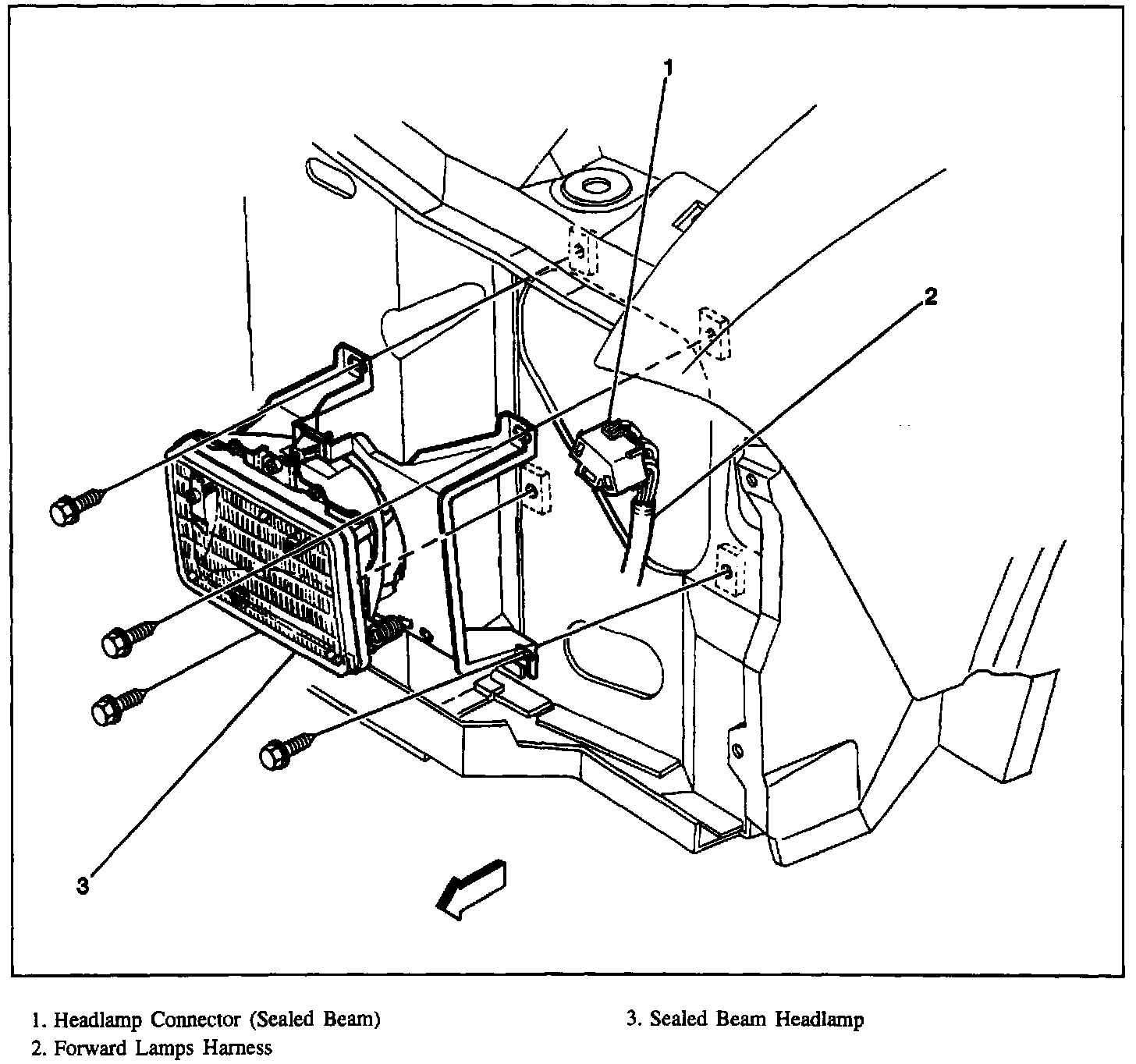 1

2

3

1. Headlamp Connector (Sealed Beam)
2. Forward Lamps Harness

3. Sealed Beam Headlamp