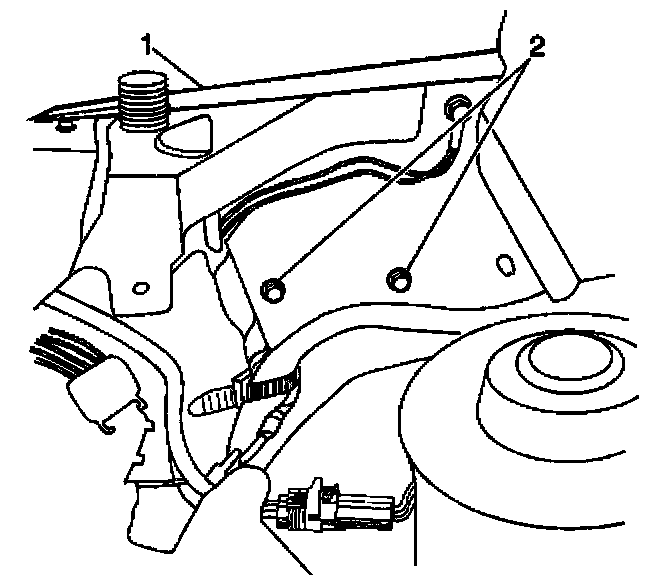 1
2