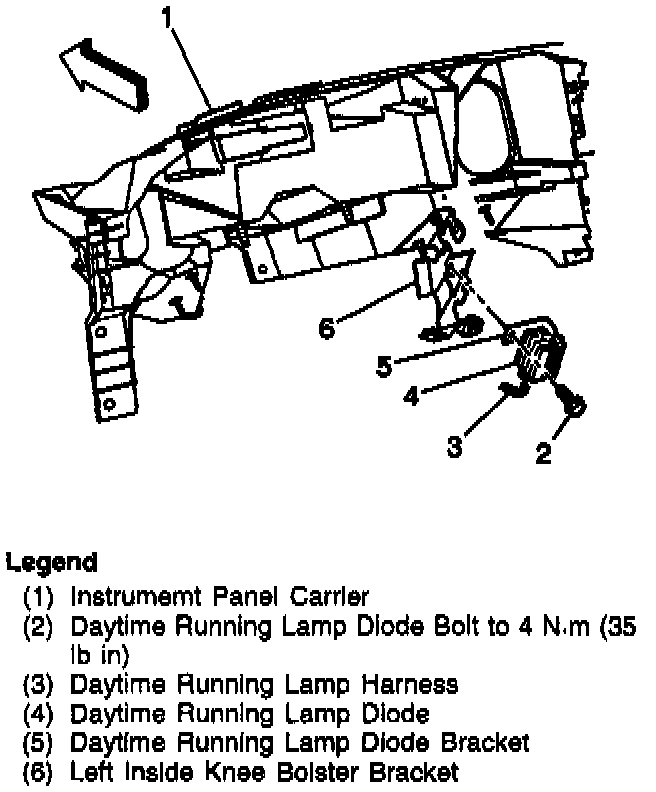 1
6
5
4
3
2

Legend
(1) Instrumemt Panel Carrier
(2) Daytime Running Lamp Diode Bolt to 4 N.m (35 lb in)
(3) Daytime Running Lamp Harness
(4) Daytime Running Lamp Diode
(5) Daytime Running Lamp Diode Bracket
(6) Left Inside Knee Bolster Bracket