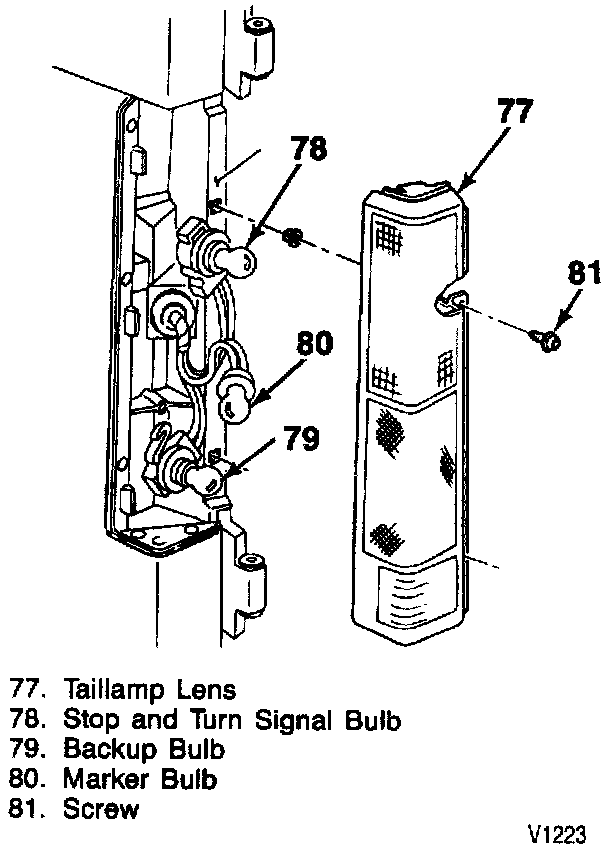 77
78
81
80
79

77. Taillamp Lens
78. Stop and Turn Signal Bulb
79. Backup Bulb
80. Marker Bulb
81. Screw

V1223