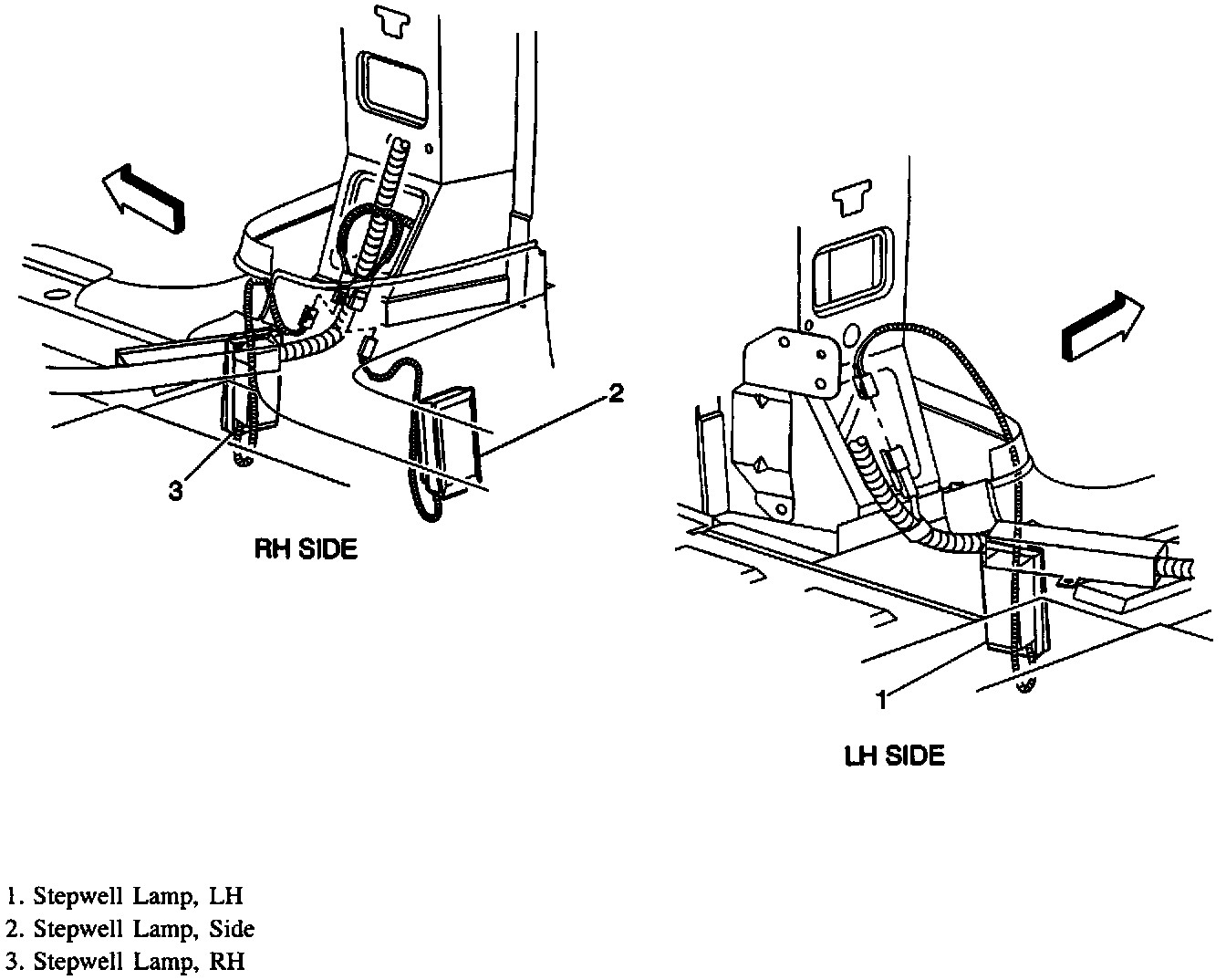 2

3

RH SIDE

1

LH SIDE

1. Stepwell Lamp, LH
2. Stepwell Lamp, Side
3. Stepwell Lamp, RH