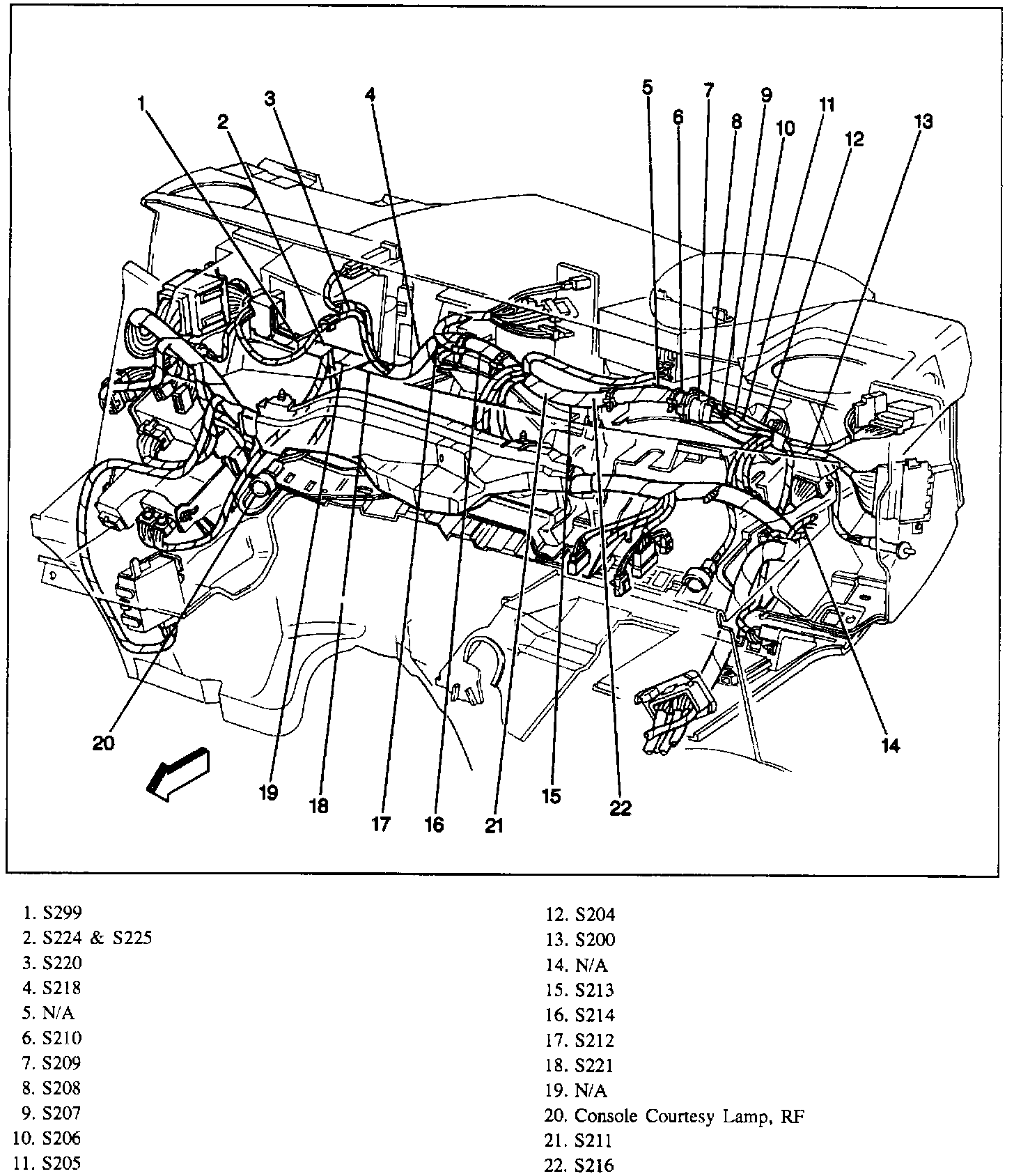 1
2
3
4
5
6
7
8
9
10
11
12
13
20
19
18
17
16
21
15
22
14

1. S299
2. S224 & S225
3. S220
4. S218
5. N/A
6. S210
7. S209
8. S208
9. S207
10. S206
11. S205

12. S204
13. S200
14. N/A
15. S213
16. S214
17. S212
18. S221
19. N/A
20. Console Courtesy Lamp, RF
21. S211
22. S216