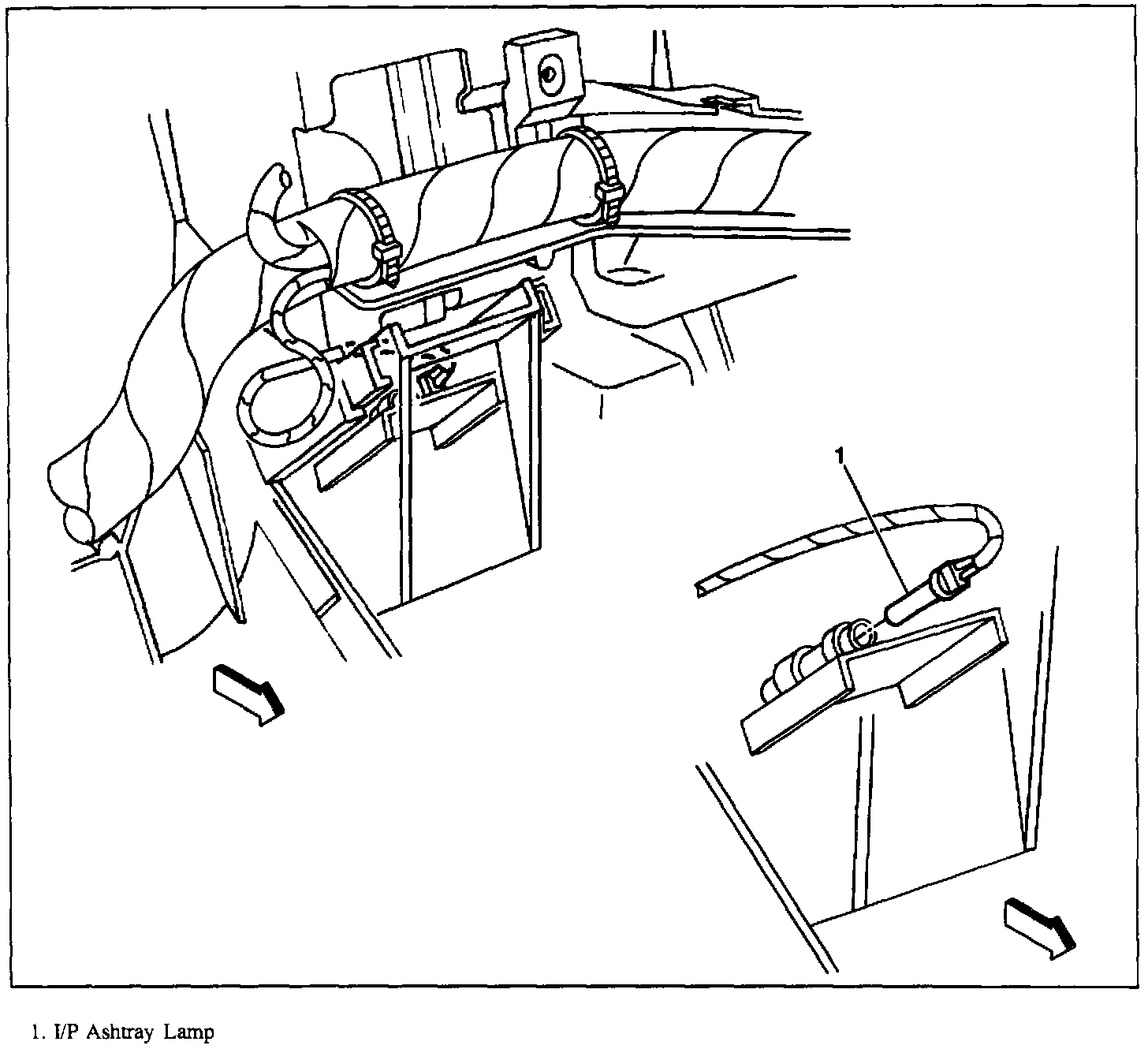 1

1. I/P Ashtray Lamp