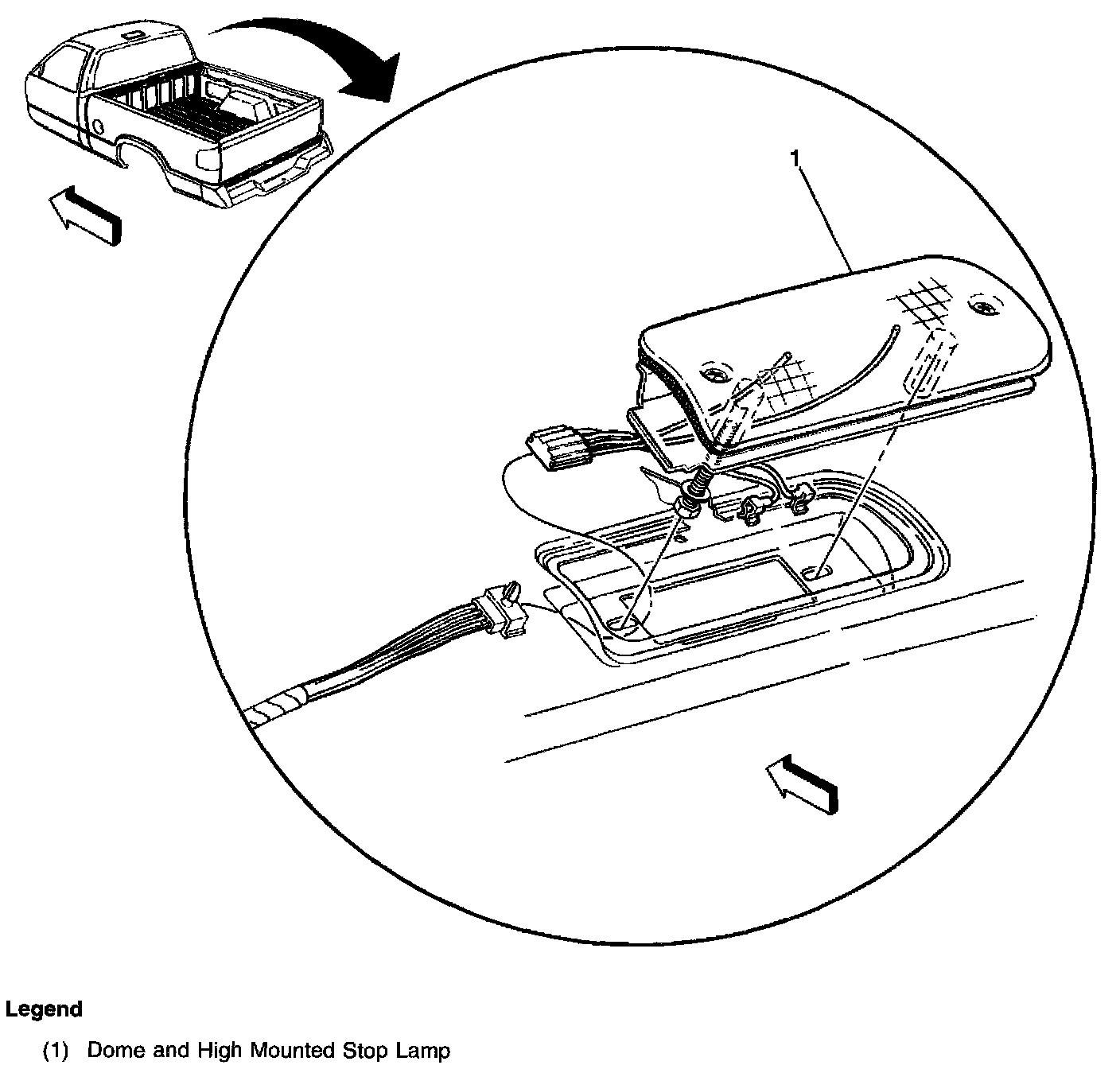 1

Legend

(1) Dome and High Mounted Stop Lamp