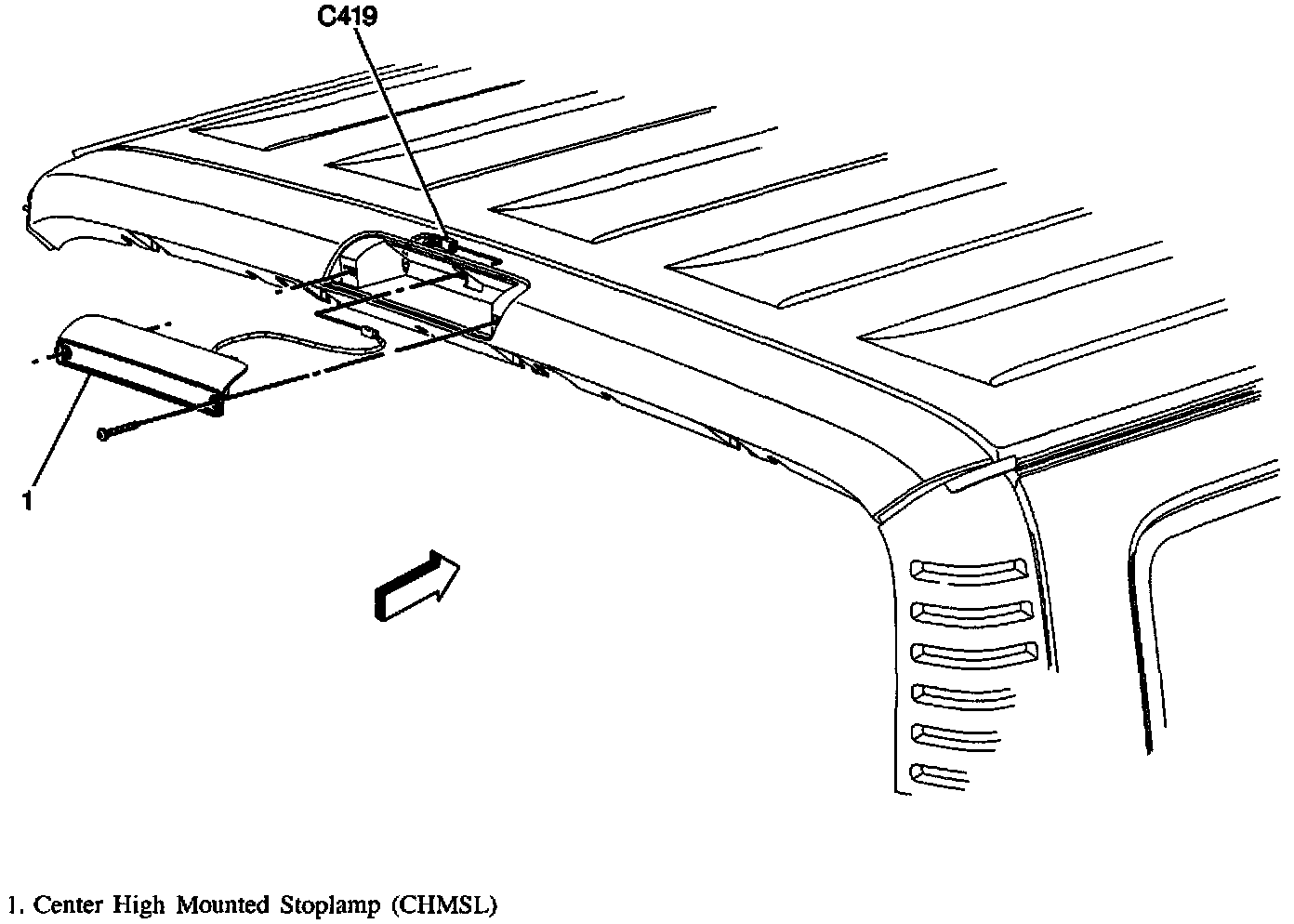 C419

1

1. Center High Mounted Stoplamp (CHMSL)