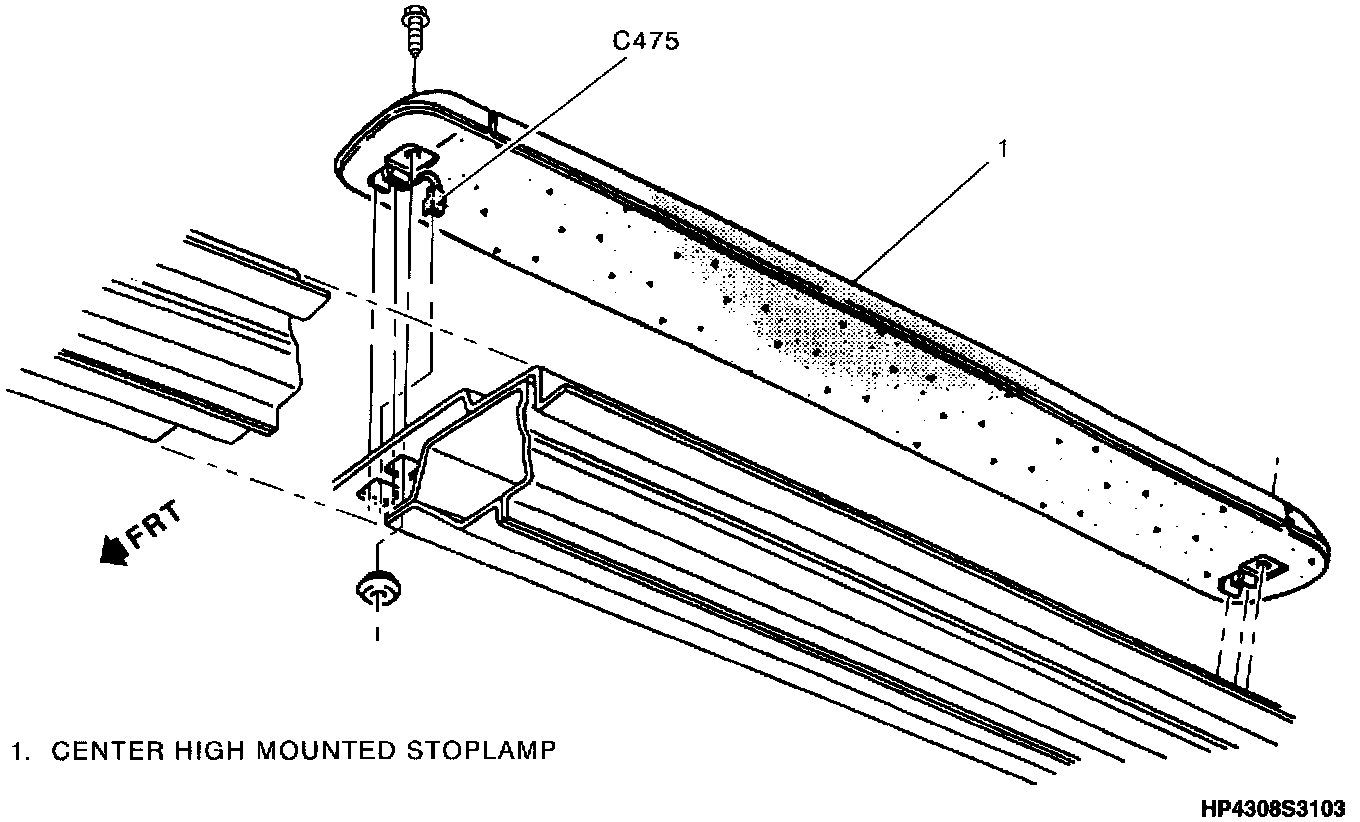 C475

1

FRT

1. CENTER HIGH MOUNTED STOPLAMP

HP4308S3103