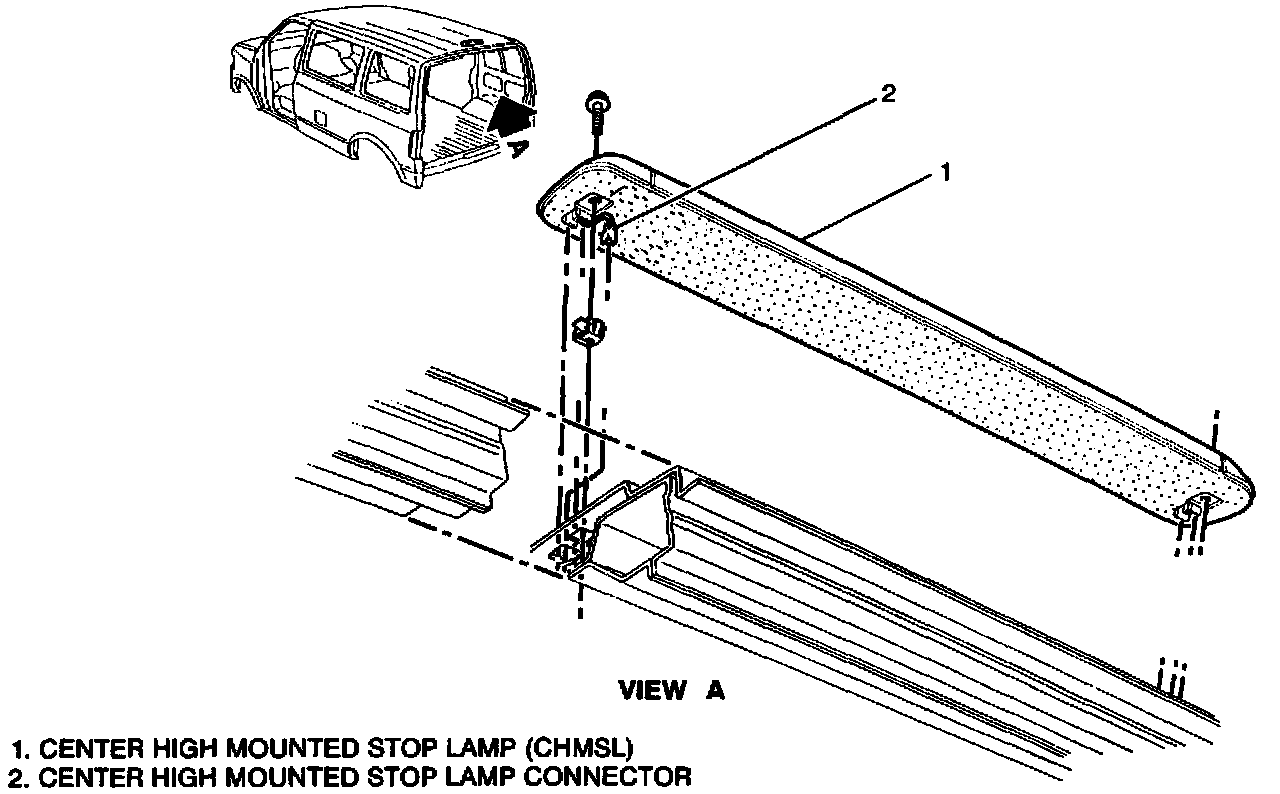 A

2

1

VIEW A

1. CENTER HIGH MOUNTED STOP LAMP (CHMSL)
2. CENTER HIGH MOUNTED STOP LAMP CONNECTOR