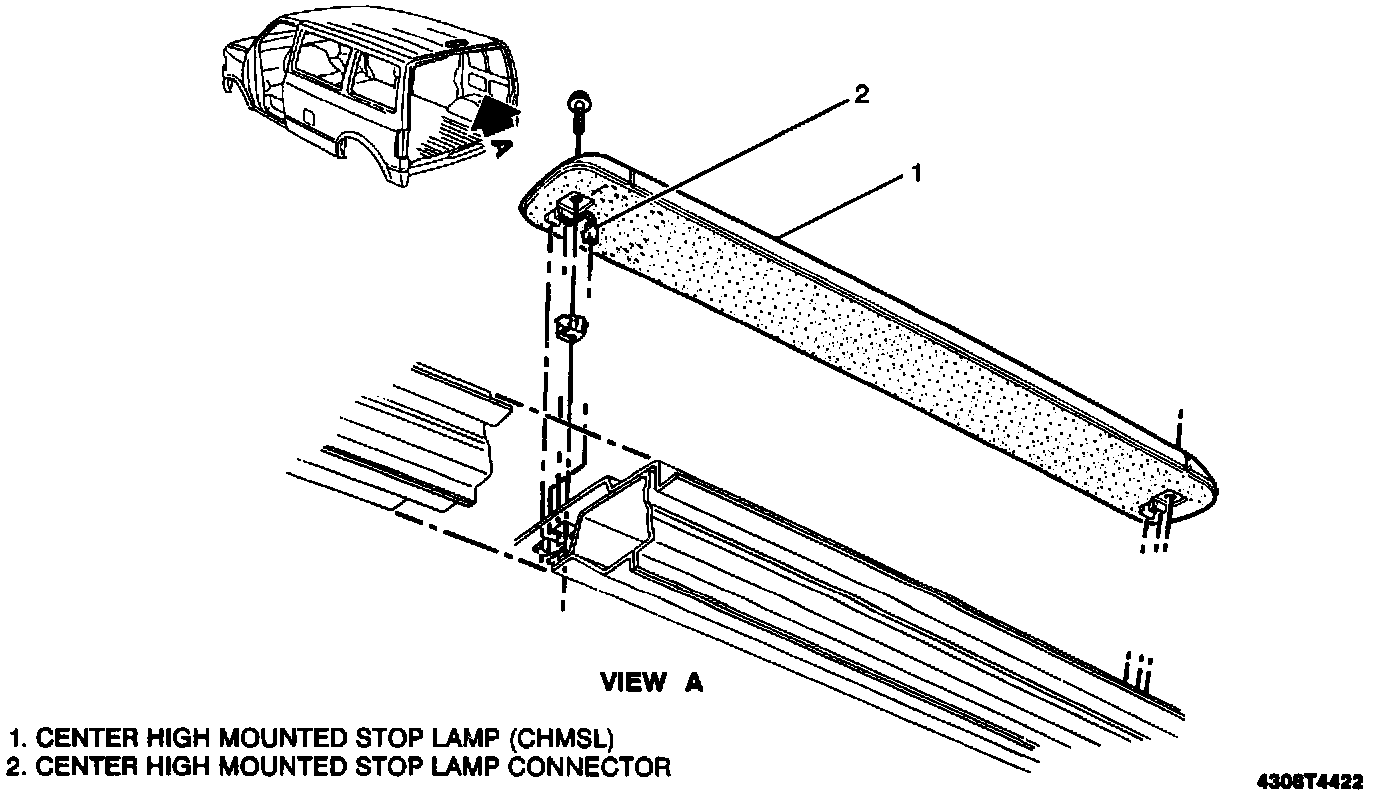 A

2

1

VIEW A

1. CENTER HIGH MOUNTED STOP LAMP (CHMSL)
2. CENTER HIGH MOUNTED STOP LAMP CONNECTOR

4308T4422