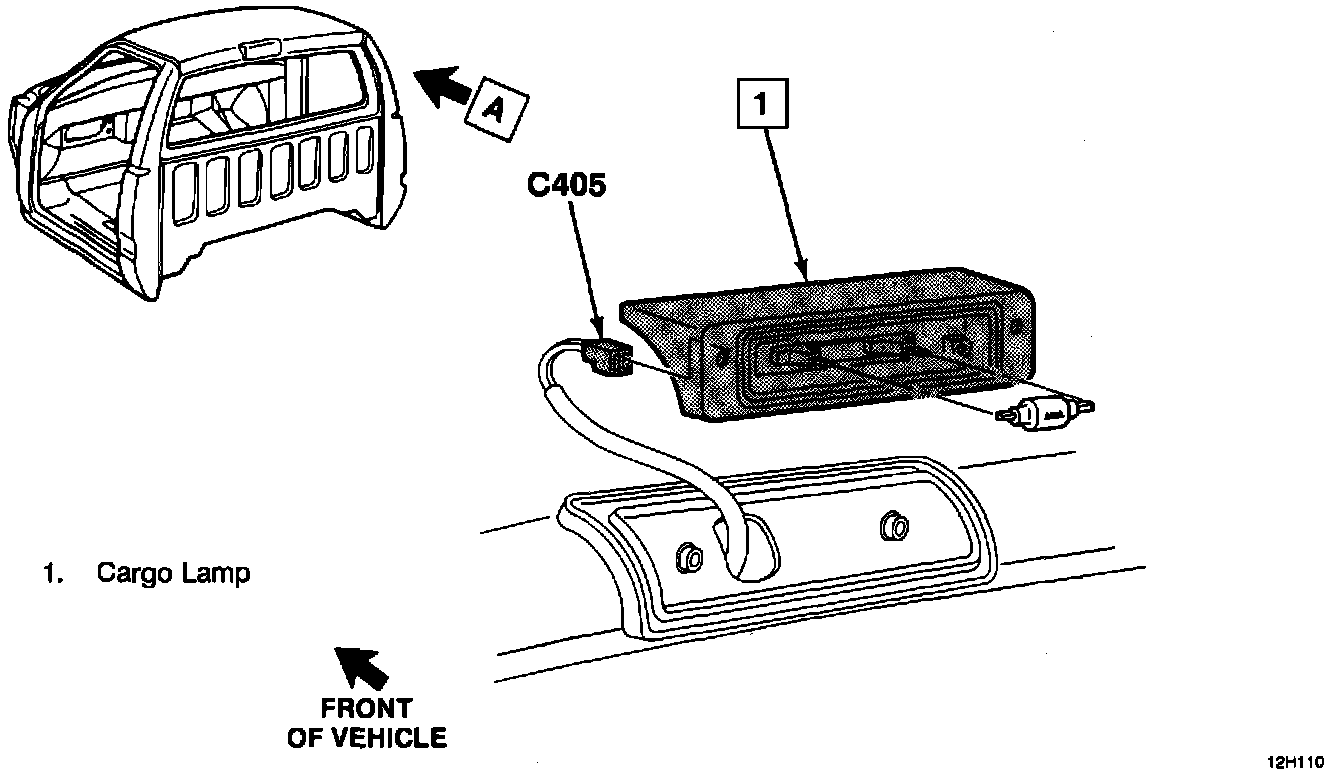 A

1

C405

1. Cargo Lamp

FRONT OF VEHICLE

12H110