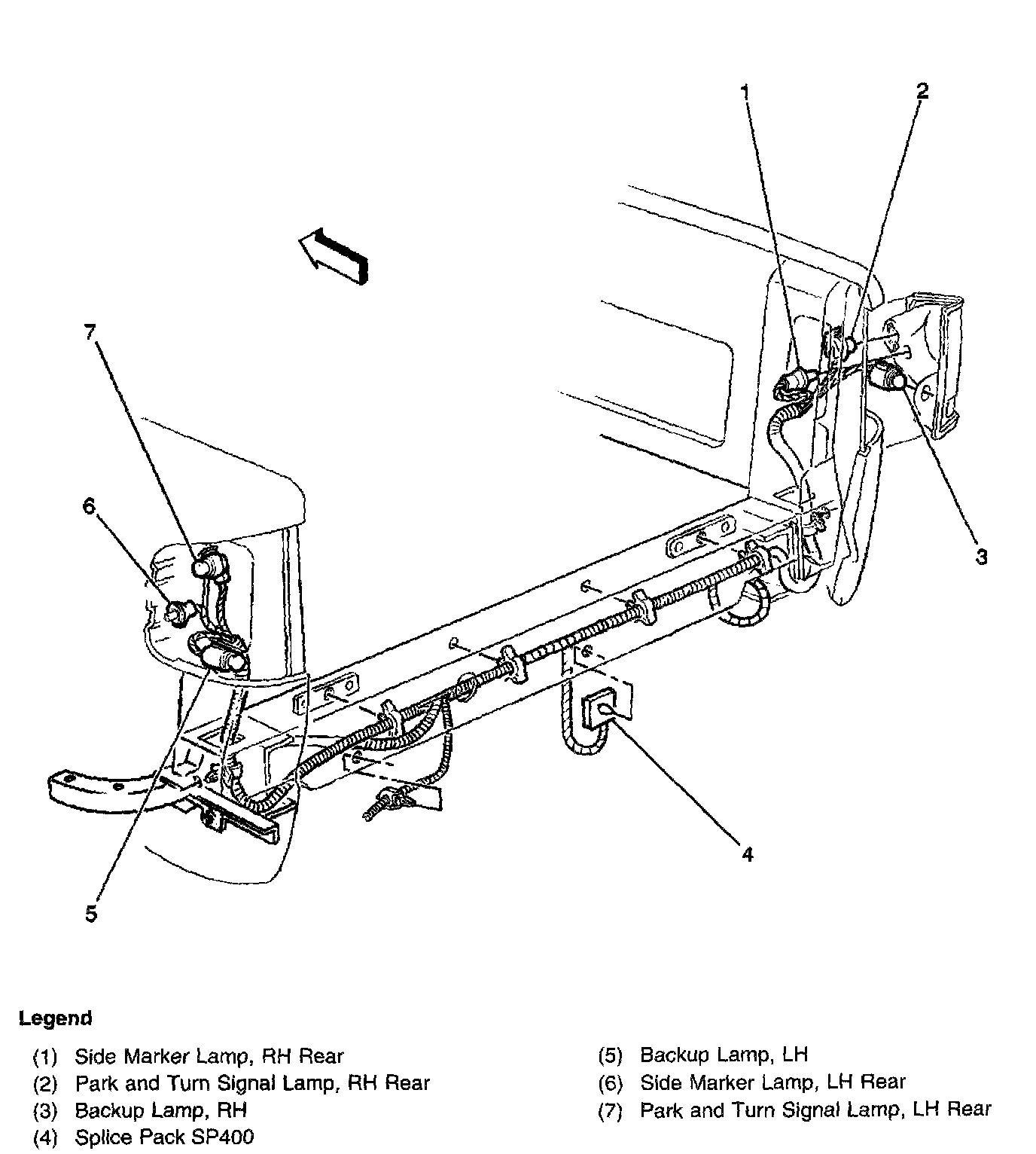 1
2
7
6
3
4
5

Legend

(1) Side Marker Lamp, RH Rear
(2) Park and Turn Signal Lamp, RH Rear
(3) Backup Lamp, RH
(4) Splice Pack SP400

(5) Backup Lamp, LH
(6) Side Marker Lamp, LH Rear
(7) Park and Turn Signal Lamp, LH Rear