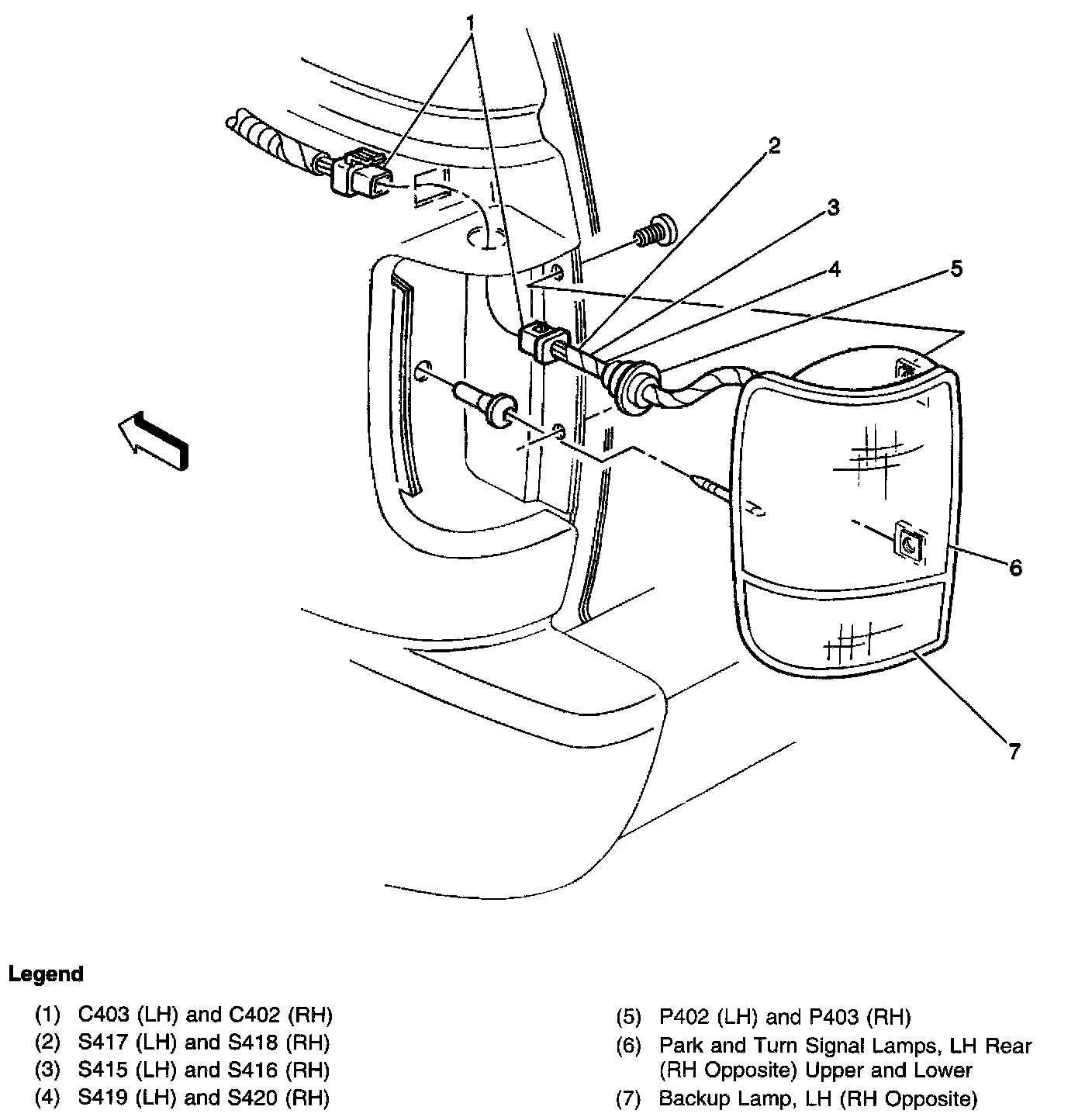 1

2

3

4

5

6

7

Legend

(1) C403 (LH) and C402 (RH)
(2) S417 (LH) and S418 (RH)
(3) S415 (LH) and S416 (RH)
(4) S419 (LH) and S420 (RH)

(5) P402 (LH) and P403 (RH)
(6) Park and Turn Signal Lamps, LH Rear (RH Opposite) Upper and Lower
(7) Backup Lamp, LH (RH Opposite)