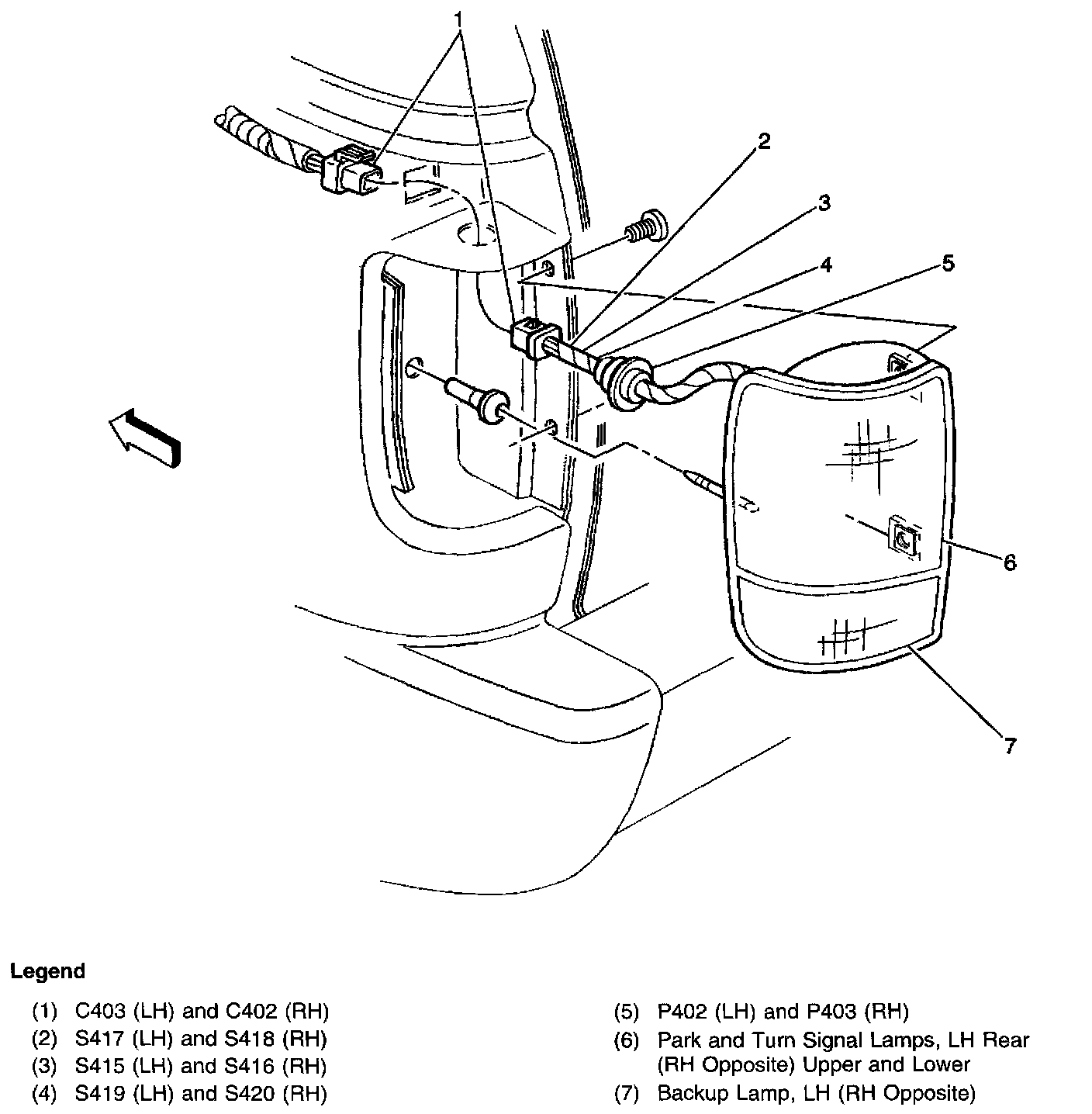 1
2
3
4
5
6
7

Legend

(1) C403 (LH) and C402 (RH)
(2) S417 (LH) and S418 (RH)
(3) S415 (LH) and S416 (RH)
(4) S419 (LH) and S420 (RH)

(5) P402 (LH) and P403 (RH)
(6) Park and Turn Signal Lamps, LH Rear (RH Opposite) Upper and Lower
(7) Backup Lamp, LH (RH Opposite)