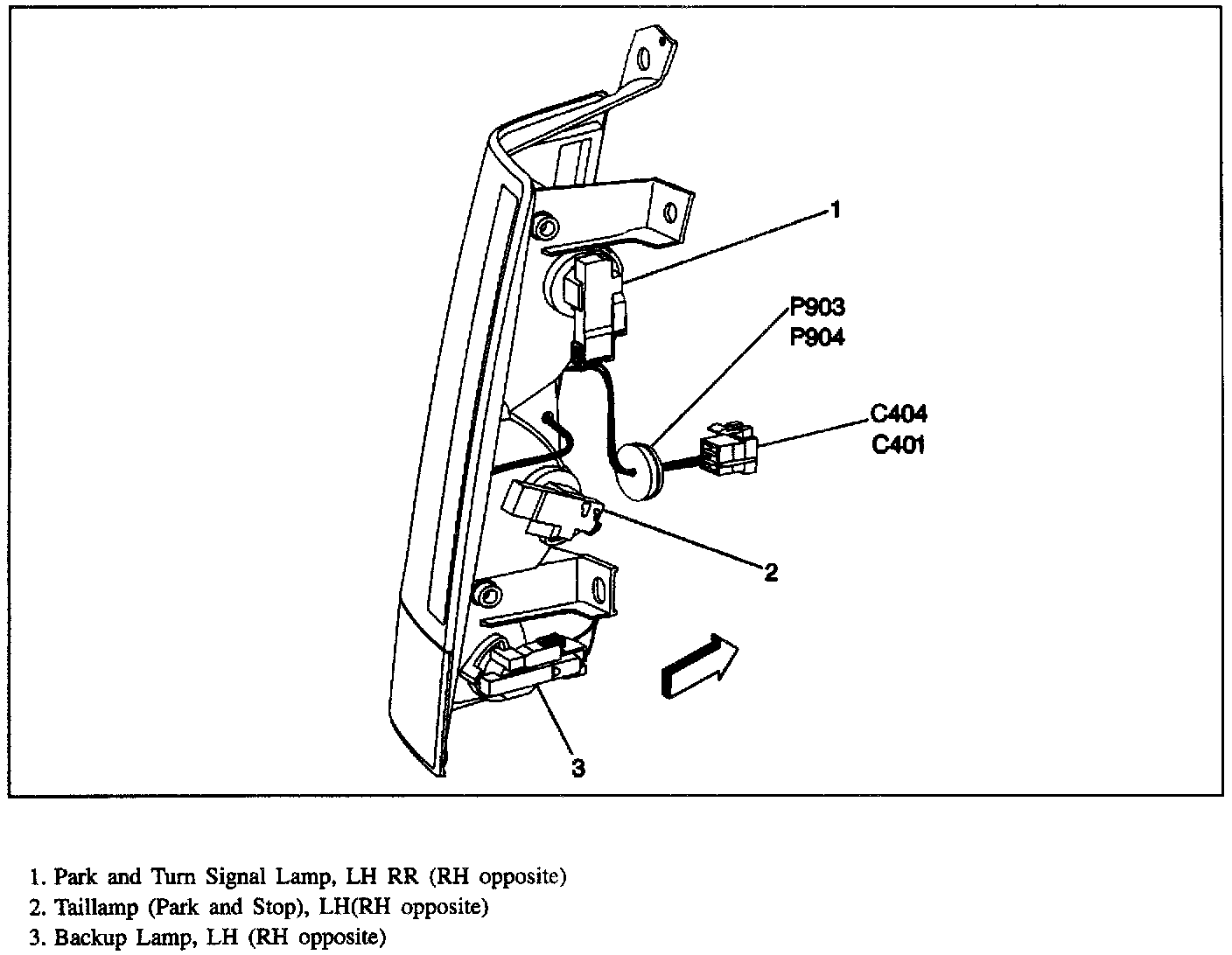 1

P903
P904

C404
C401

2

3

1. Park and Turn Signal Lamp, LH RR (RH opposite)
2. Taillamp (Park and Stop), LH(RH opposite)
3. Backup Lamp, LH (RH opposite)