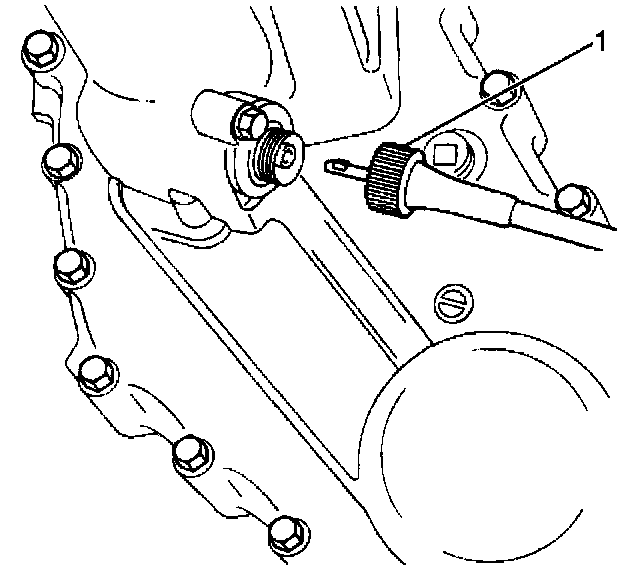 1