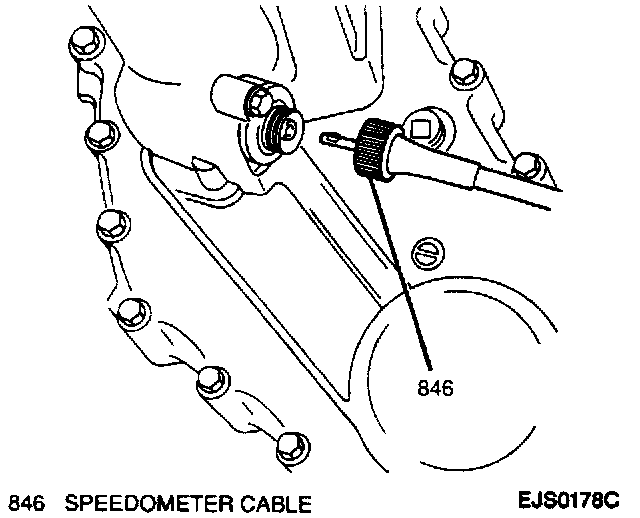 846

846 SPEEDOMETER CABLE

EJS0178C