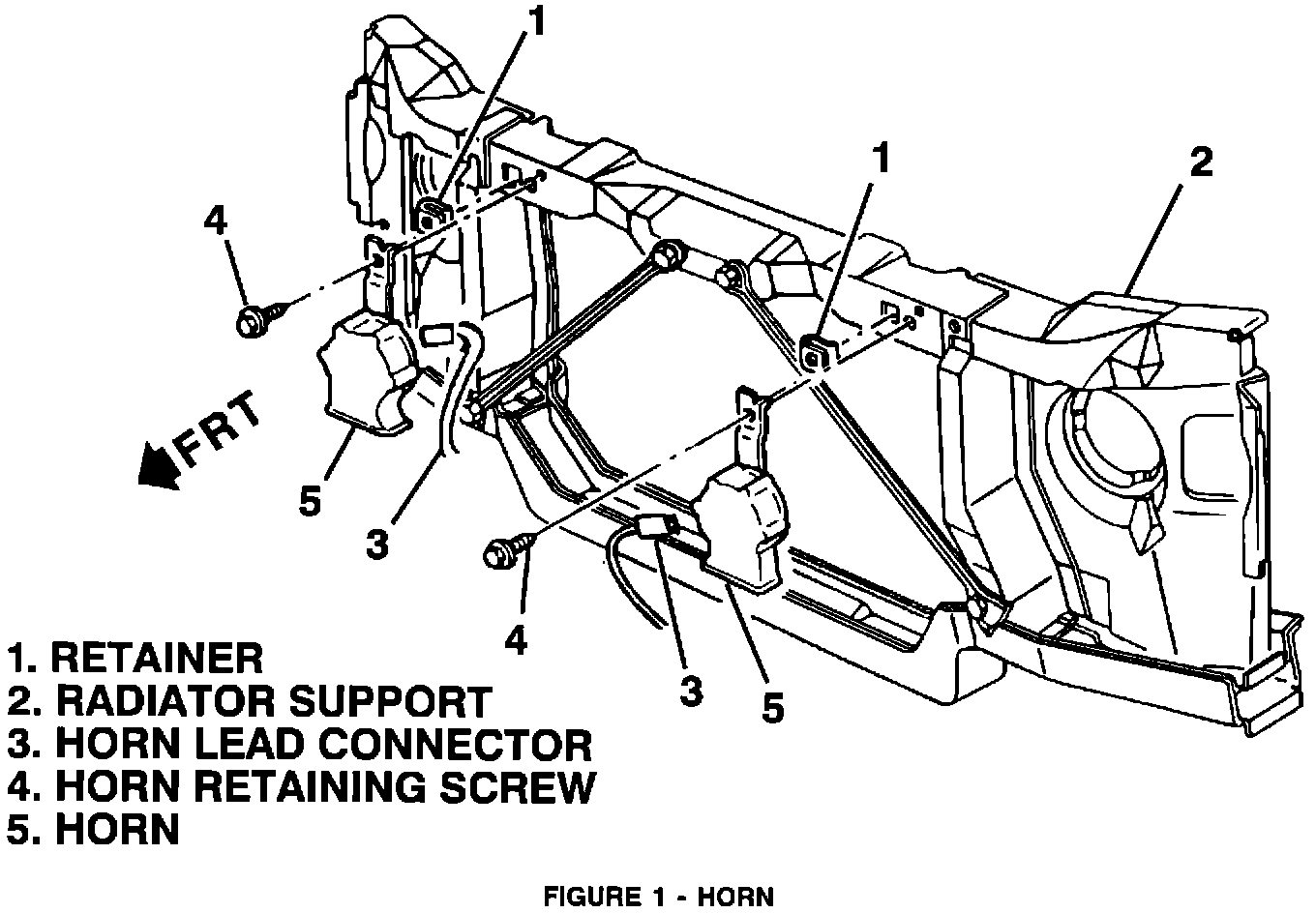 1
1
2
4
FRT
5
3
4
3
5

1. RETAINER
2. RADIATOR SUPPORT
3. HORN LEAD CONNECTOR
4. HORN RETAINING SCREW
5. HORN

FIGURE 1 - HORN