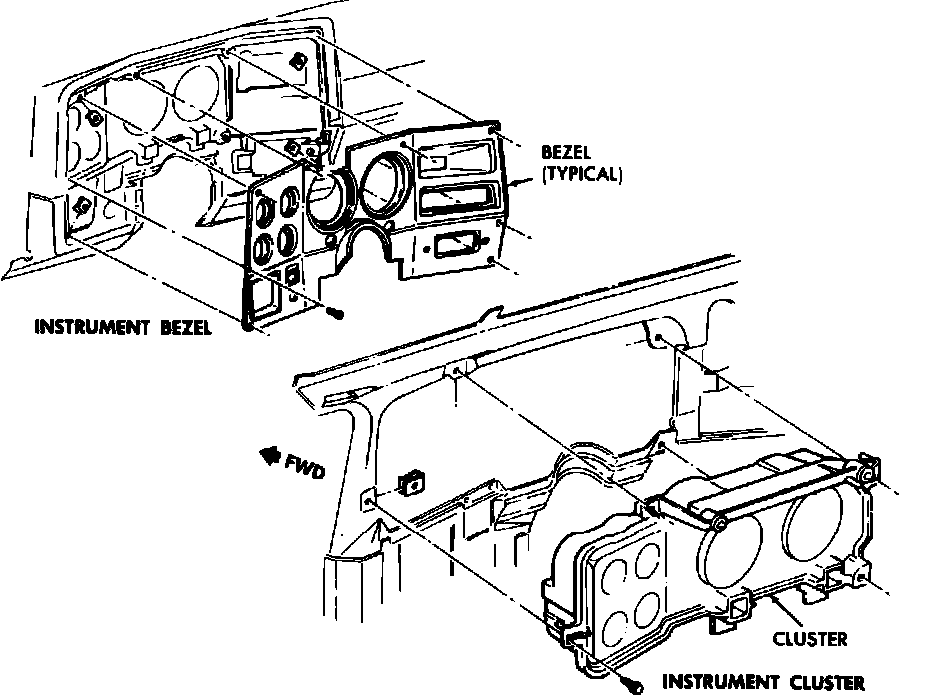 BEZEL
(TYPICAL)

INSTRUMENT BEZEL

FWD

CLUSTER

INSTRUMENT CLUSTER