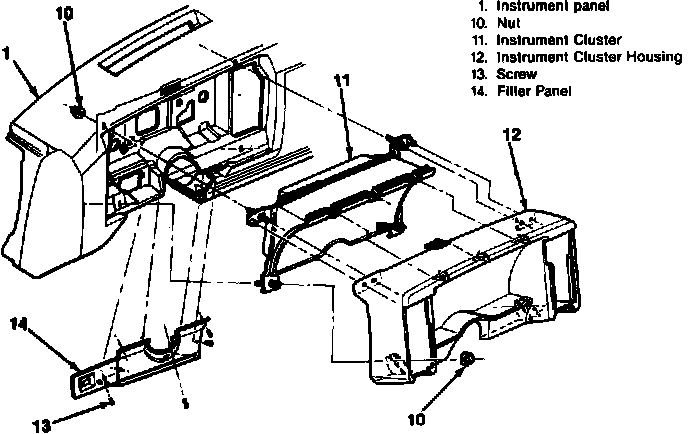 1. Instrument panel
10. Nut
11. Instrument Cluster
12. Instrument Cluster Housing
13. Screw
14. Filler Panel

10
1
11
12
14
13
10