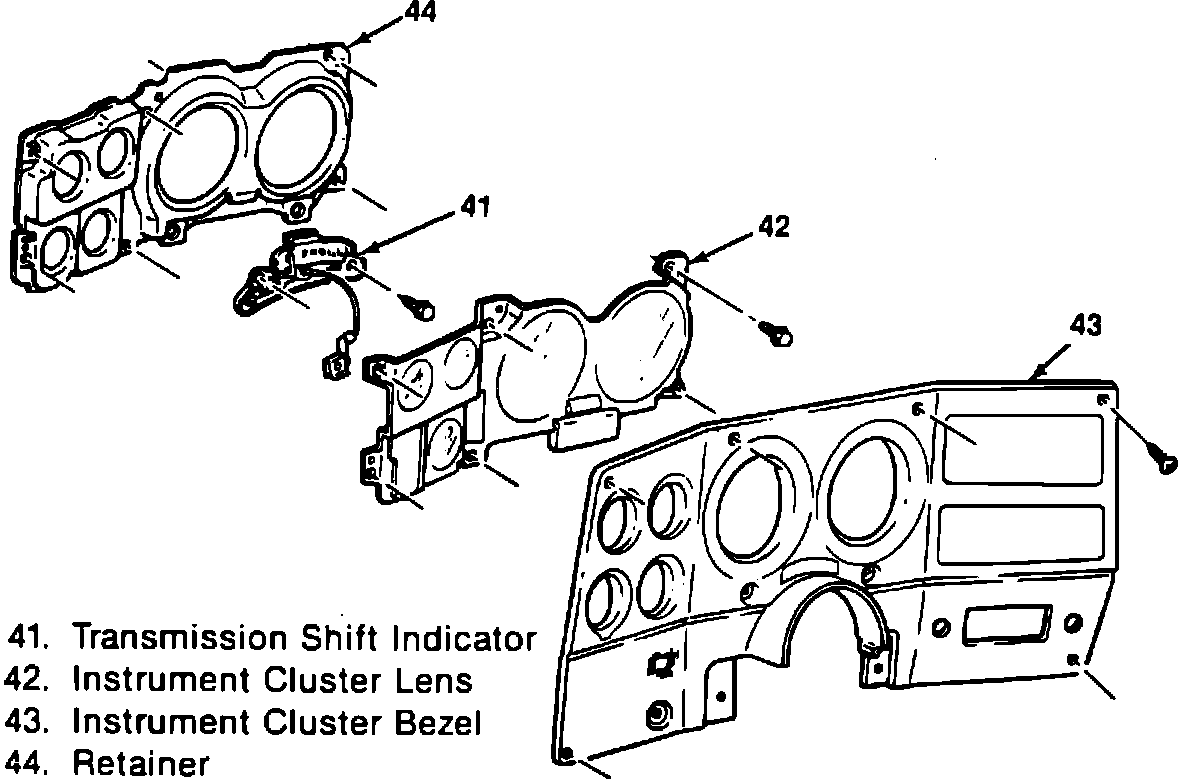 44

41

42

43

41. Transmission Shift Indicator
42. Instrument Cluster Lens
43. Instrument Cluster Bezel
44. Retainer