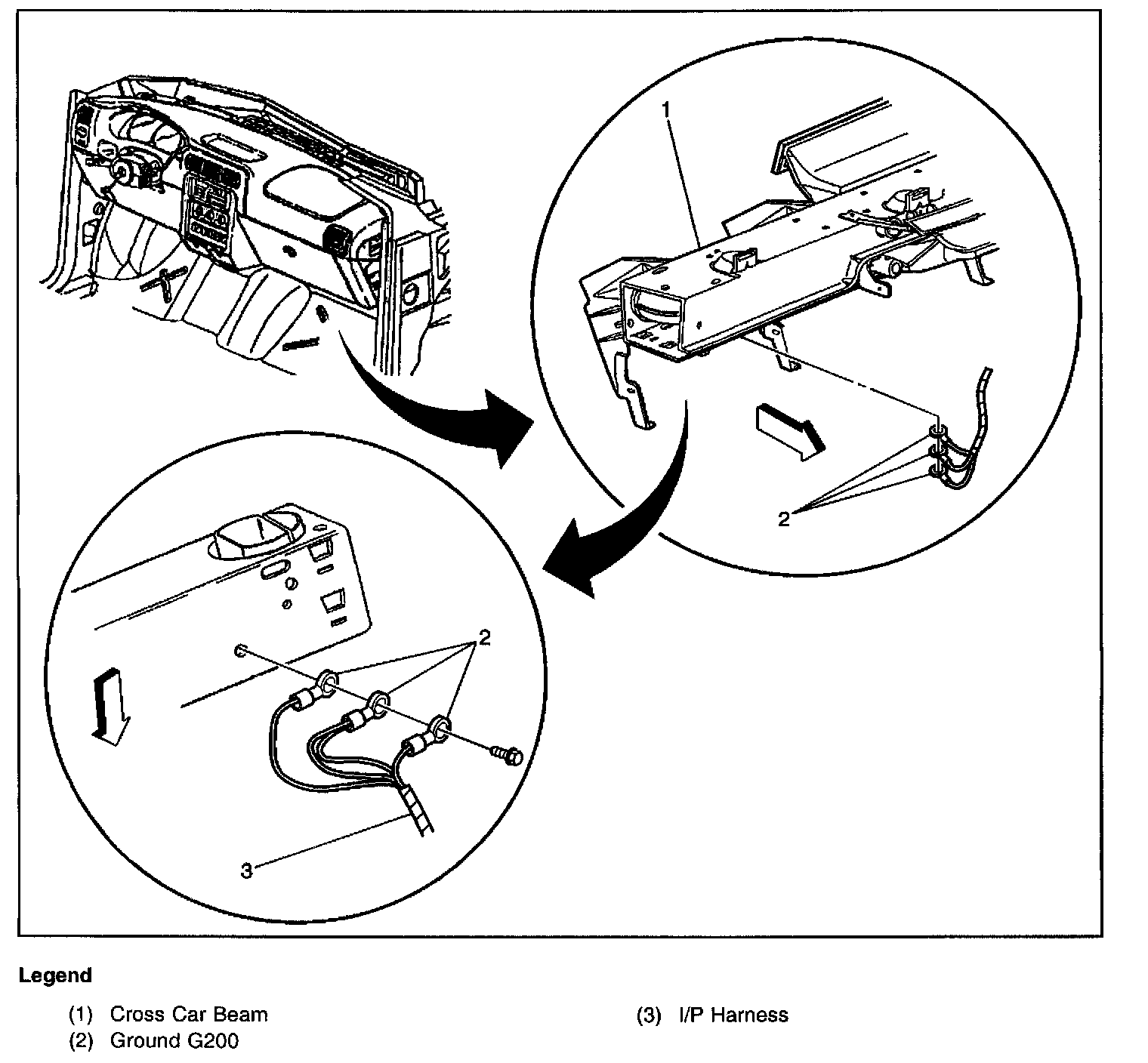 1

2

2

3

Legend

(1) Cross Car Beam
(2) Ground G200

(3) I/P Harness