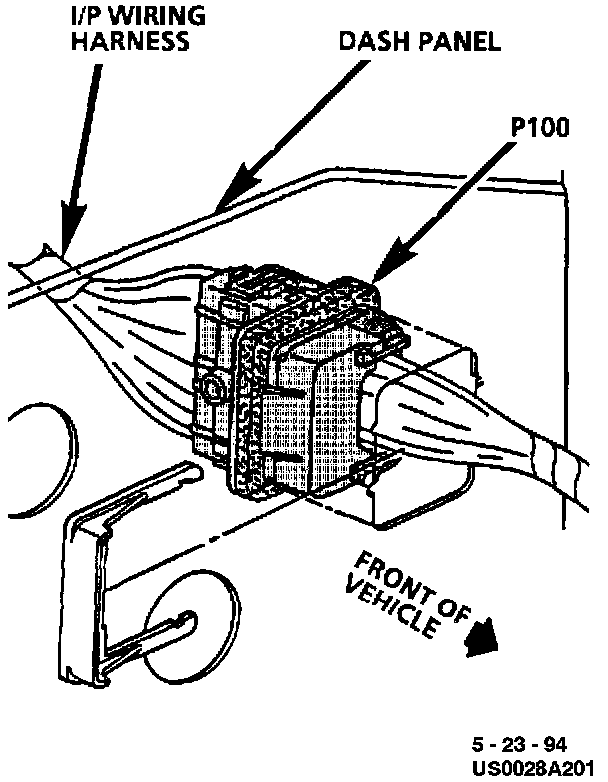 I/P WIRING HARNESS

DASH PANEL

P100

FRONT OF VEHICLE

5 - 23 - 94
US0028A201