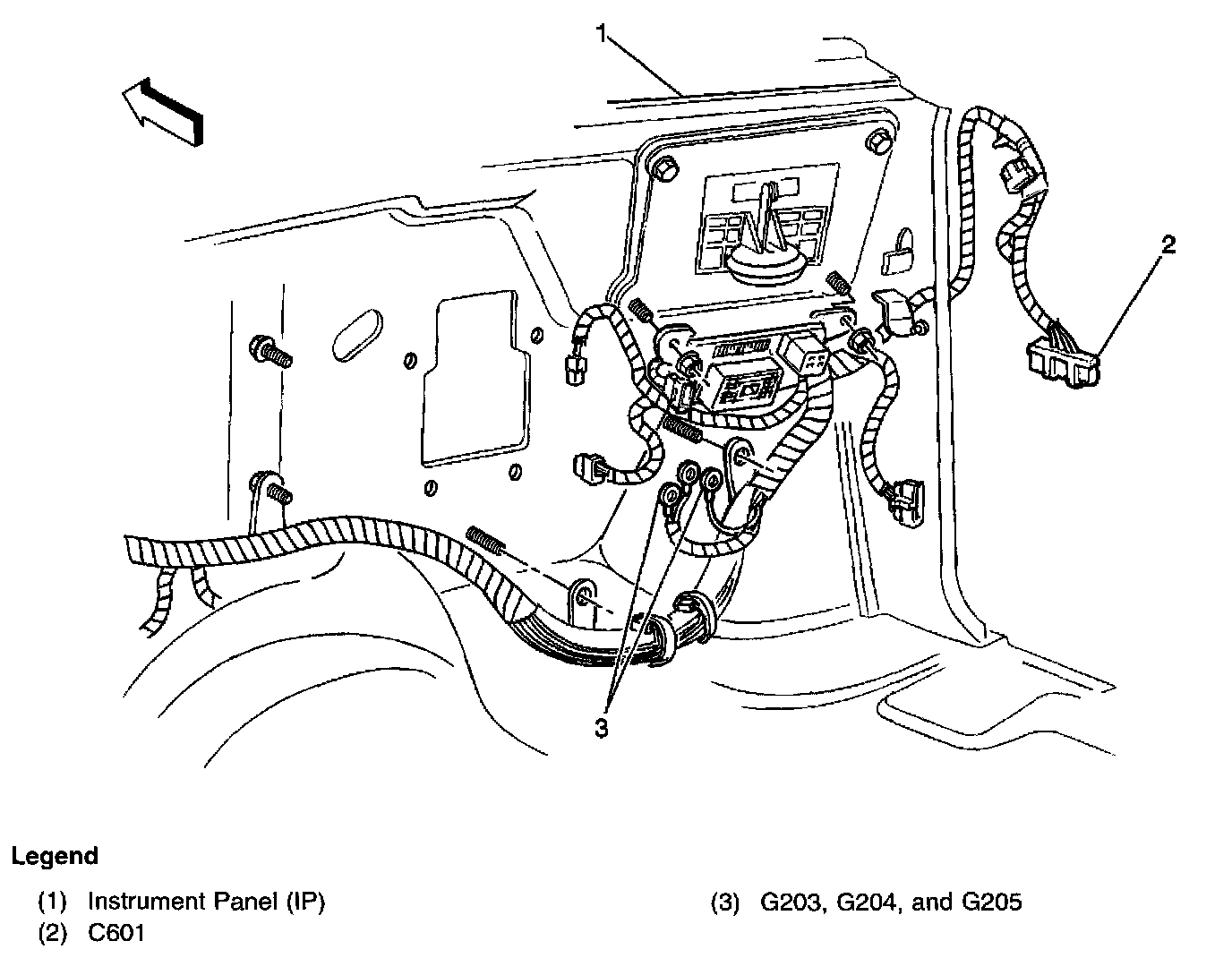 1

2

3

Legend

(1) Instrument Panel (IP)
(2) C601

(3) G203, G204, and G205