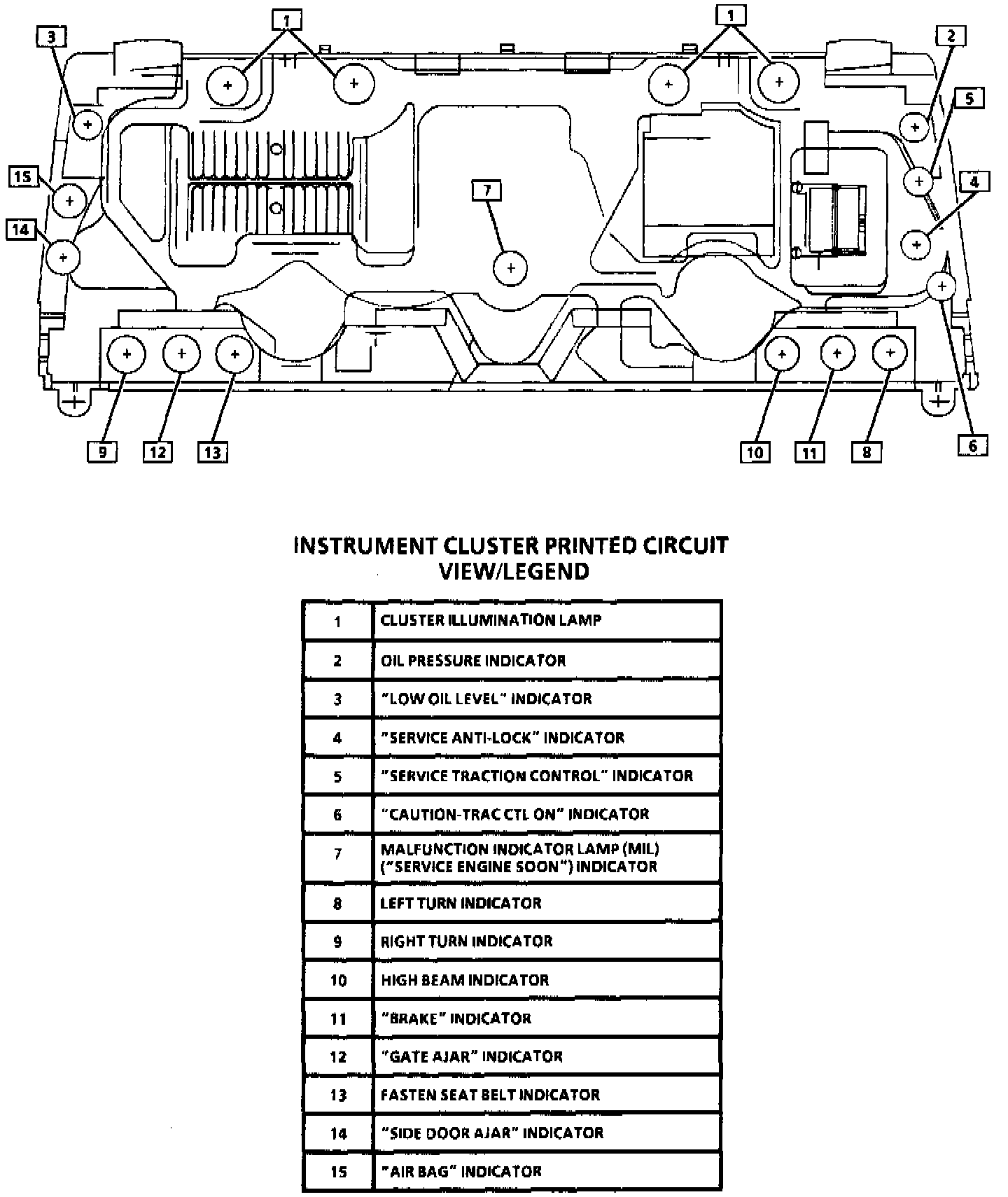 3
1
1
2
5
15
7
4
14
9
12
13
10
11
8
6

INSTRUMENT CLUSTER PRINTED CIRCUIT VIEW/LEGEND

| 1 | CLUSTER ILLUMINATION LAMP |
|---|---|
| 2 | OIL PRESSURE INDICATOR |
| 3 | "LOW OIL LEVEL" INDICATOR |
| 4 | "SERVICE ANTI-LOCK" INDICATOR |
| 5 | "SERVICE TRACTION CONTROL" INDICATOR |
| 6 | "CAUTION-TRAC CTL ON" INDICATOR |
| 7 | MALFUNCTION INDICATOR LAMP (MIL) ("SERVICE ENGINE SOON") INDICATOR |
| 8 | LEFT TURN INDICATOR |
| 9 | RIGHT TURN INDICATOR |
| 10 | HIGH BEAM INDICATOR |
| 11 | "BRAKE" INDICATOR |
| 12 | "GATE AJAR" INDICATOR |
| 13 | FASTEN SEAT BELT INDICATOR |
| 14 | "SIDE DOOR AJAR" INDICATOR |
| 15 | "AIR BAG" INDICATOR |