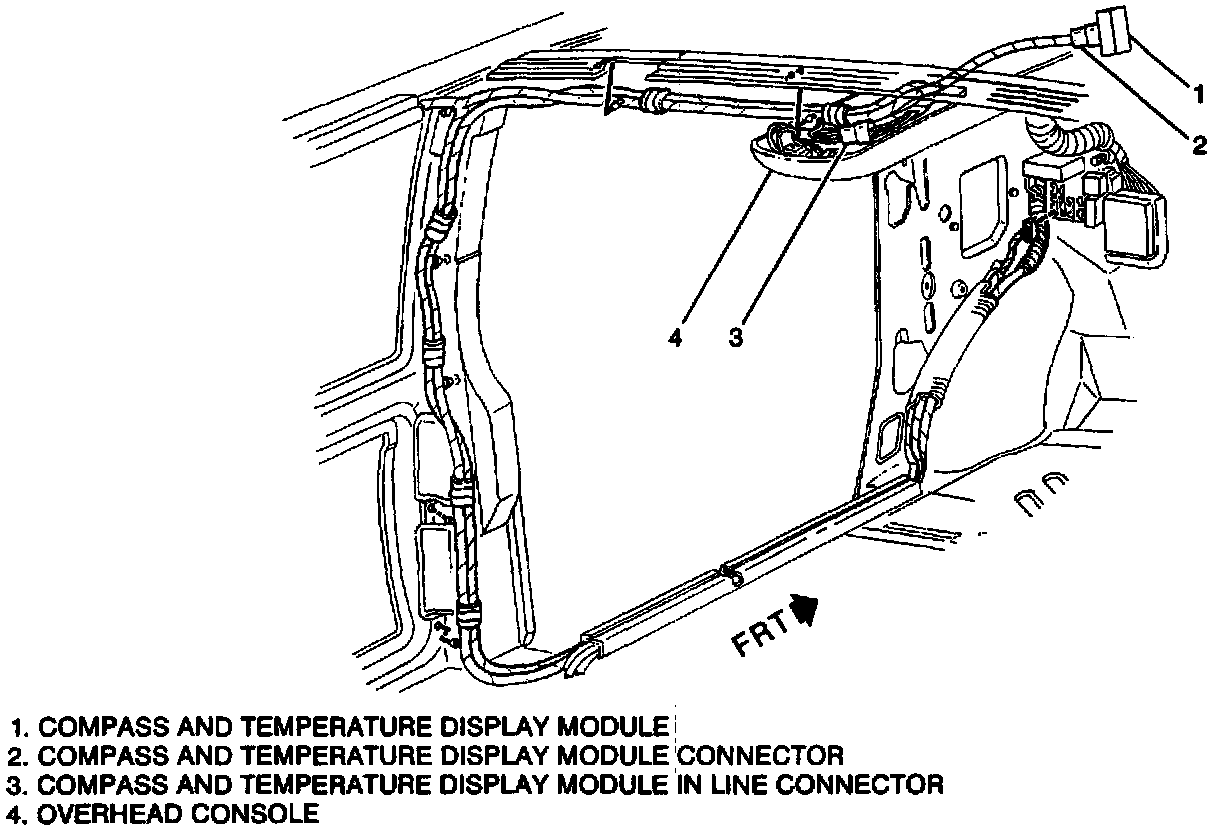 1
2
4
3
FRT

1. COMPASS AND TEMPERATURE DISPLAY MODULE
2. COMPASS AND TEMPERATURE DISPLAY MODULE CONNECTOR
3. COMPASS AND TEMPERATURE DISPLAY MODULE IN LINE CONNECTOR
4. OVERHEAD CONSOLE