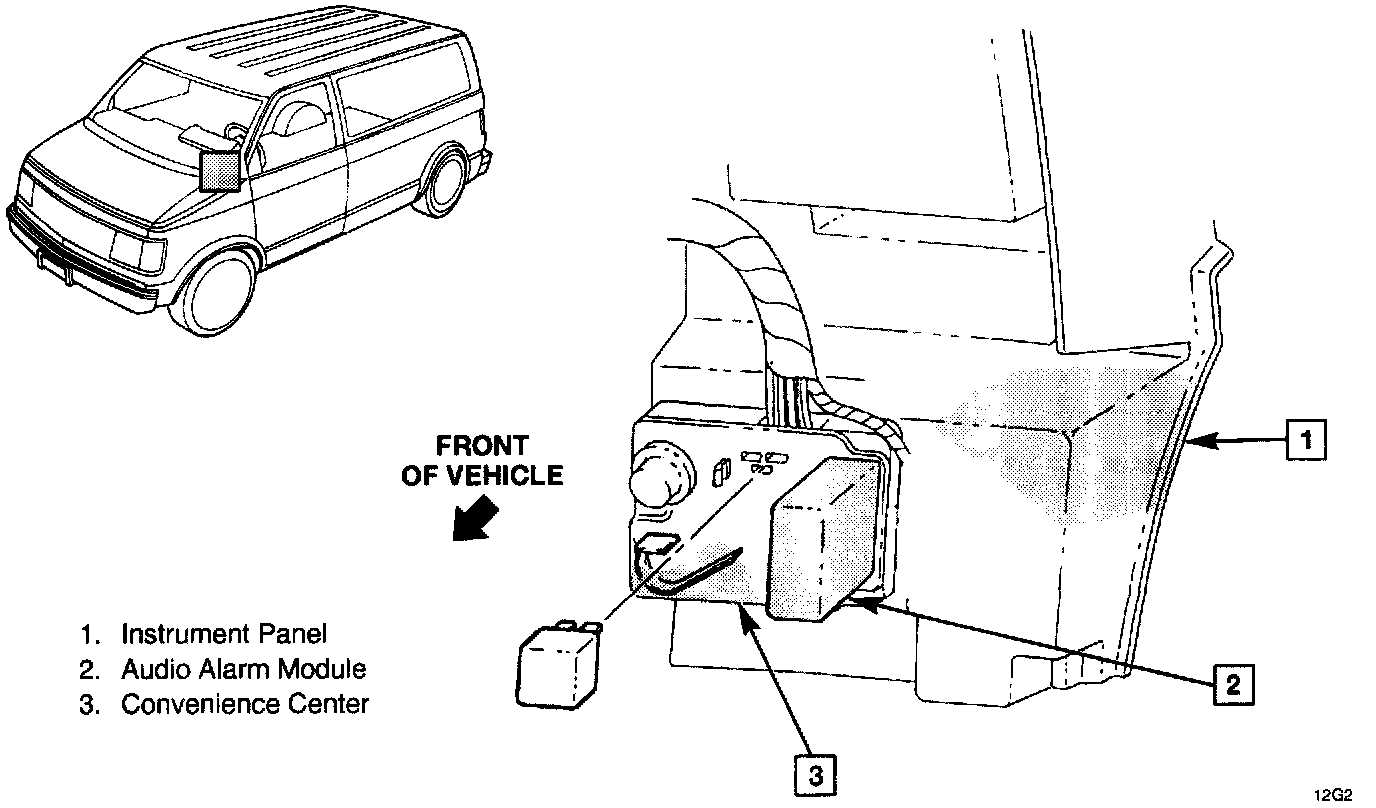 FRONT OF VEHICLE

1

2

3

1. Instrument Panel
2. Audio Alarm Module
3. Convenience Center

12G2