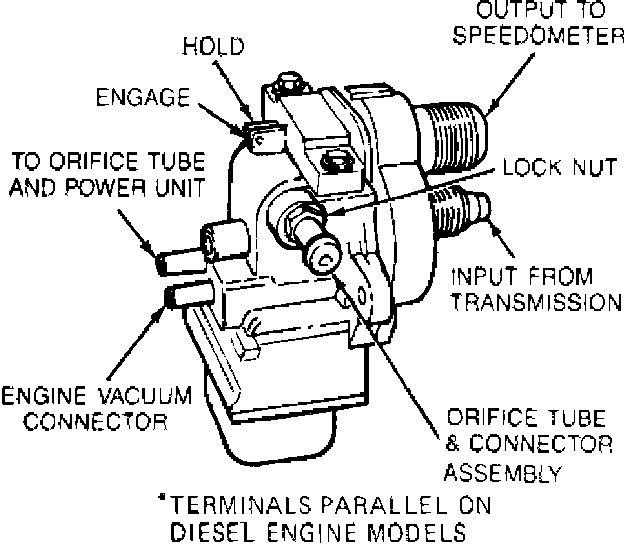 OUTPUT TO SPEEDOMETER

HOLD

ENGAGE

TO ORIFICE TUBE AND POWER UNIT

LOCK NUT

INPUT FROM TRANSMISSION

ENGINE VACUUM CONNECTOR

ORIFICE TUBE & CONNECTOR ASSEMBLY

*TERMINALS PARALLEL ON DIESEL ENGINE MODELS