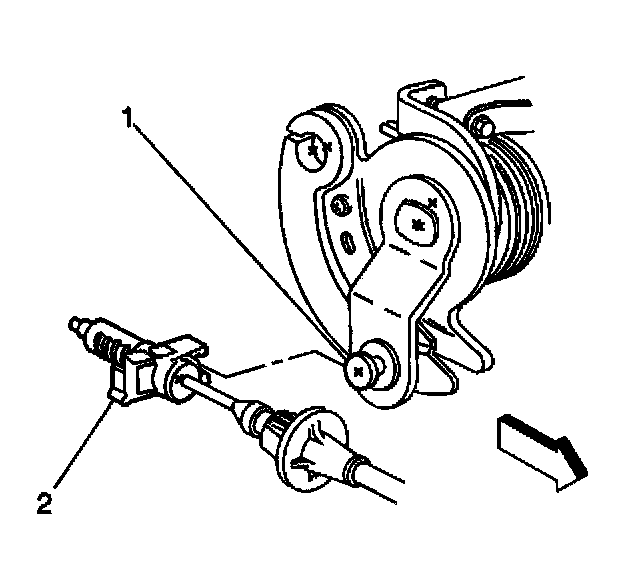 1
2