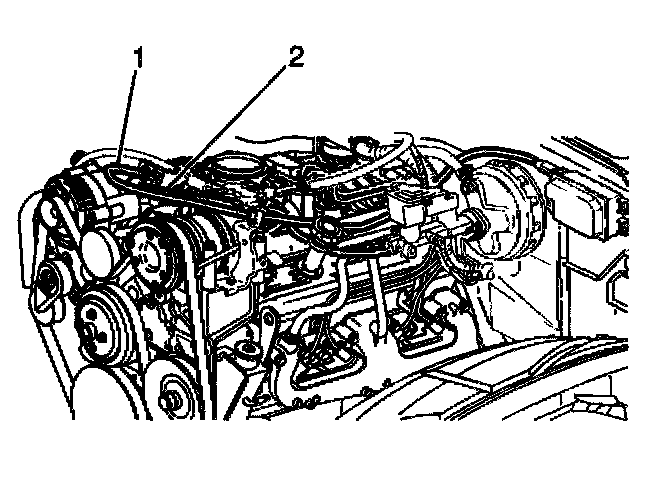 1
2