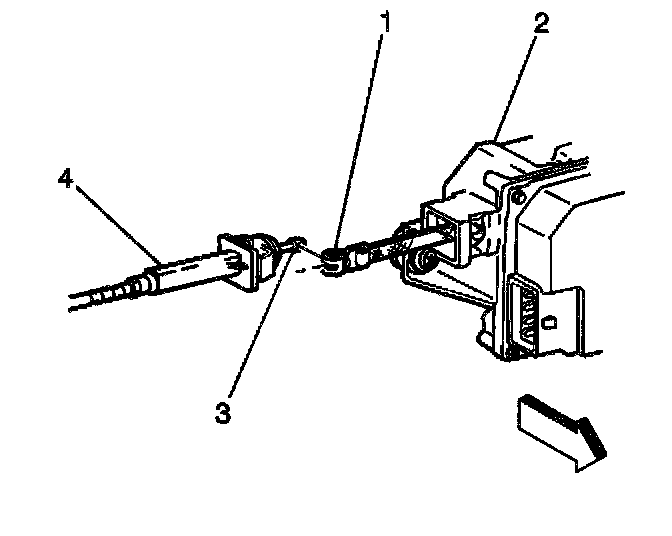 1
2
4
3