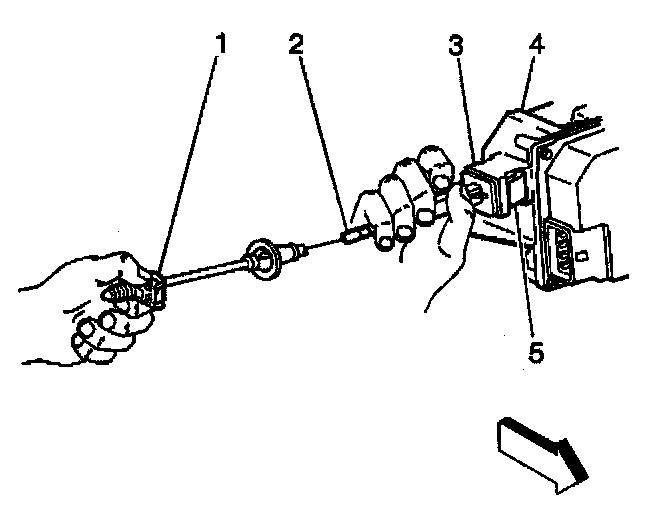 1
2
3
4
5