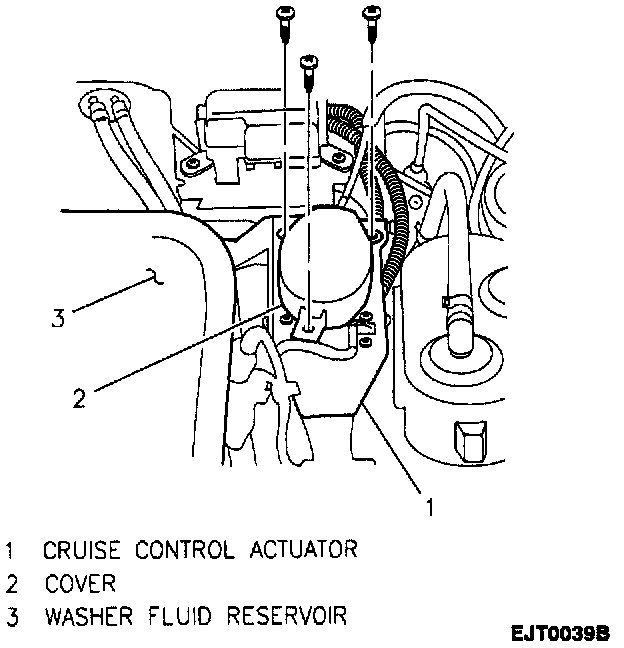 3

2

1

1 CRUISE CONTROL ACTUATOR
2 COVER
3 WASHER FLUID RESERVOIR

EJT0039B