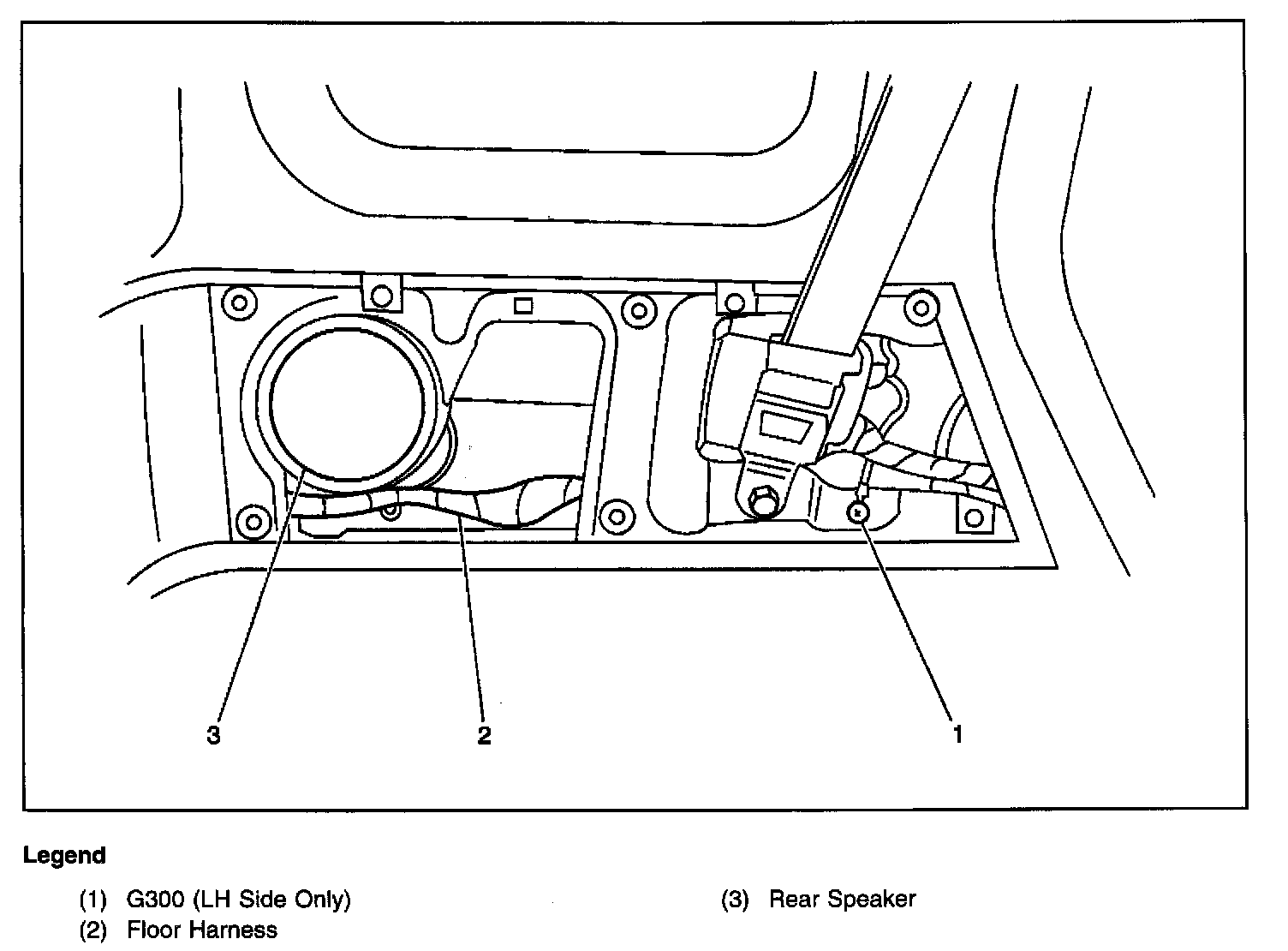 3
2
1

Legend

(1) G300 (LH Side Only)
(2) Floor Harness

(3) Rear Speaker