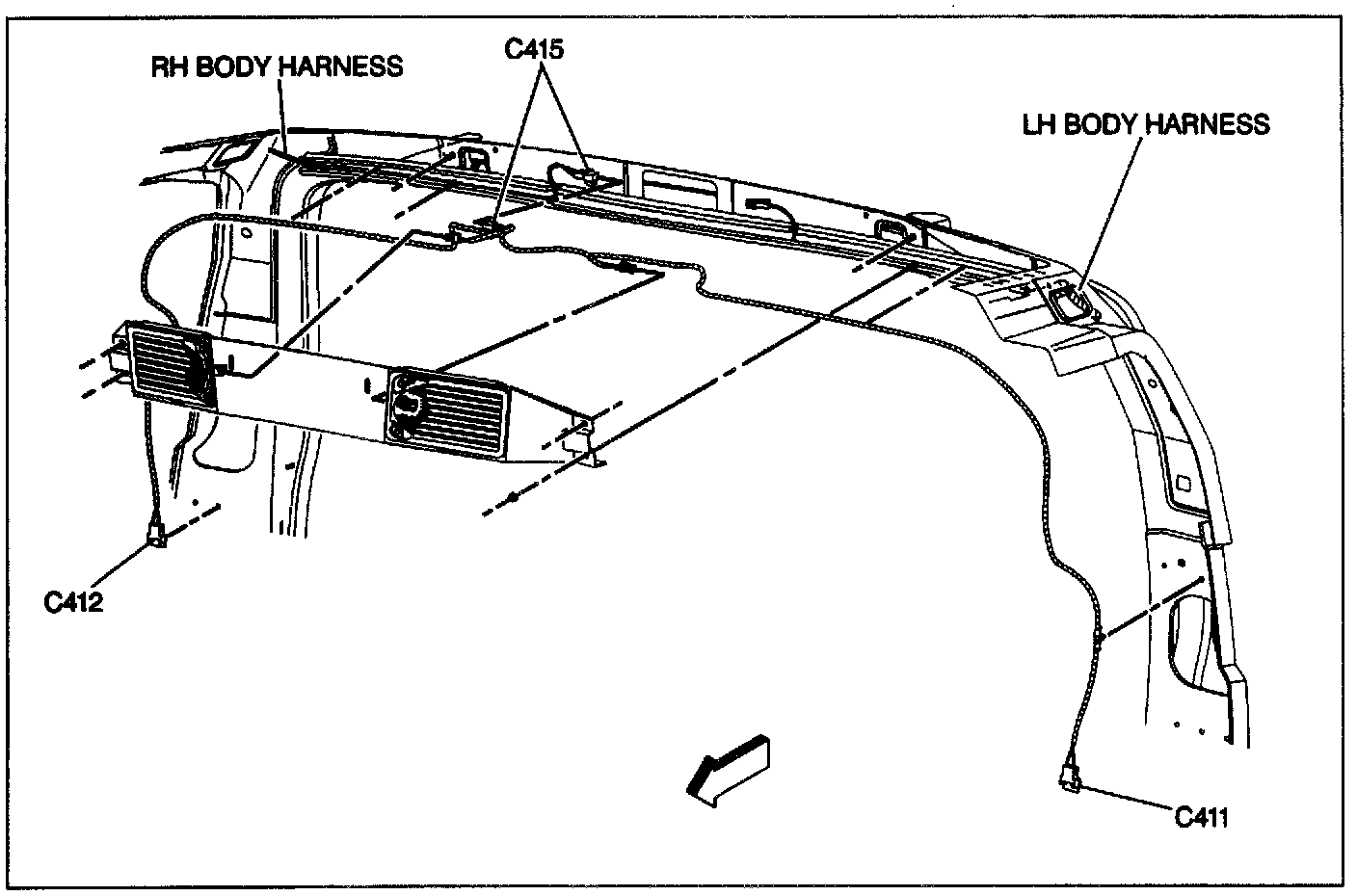 RH BODY HARNESS

C415

LH BODY HARNESS

C412

C411