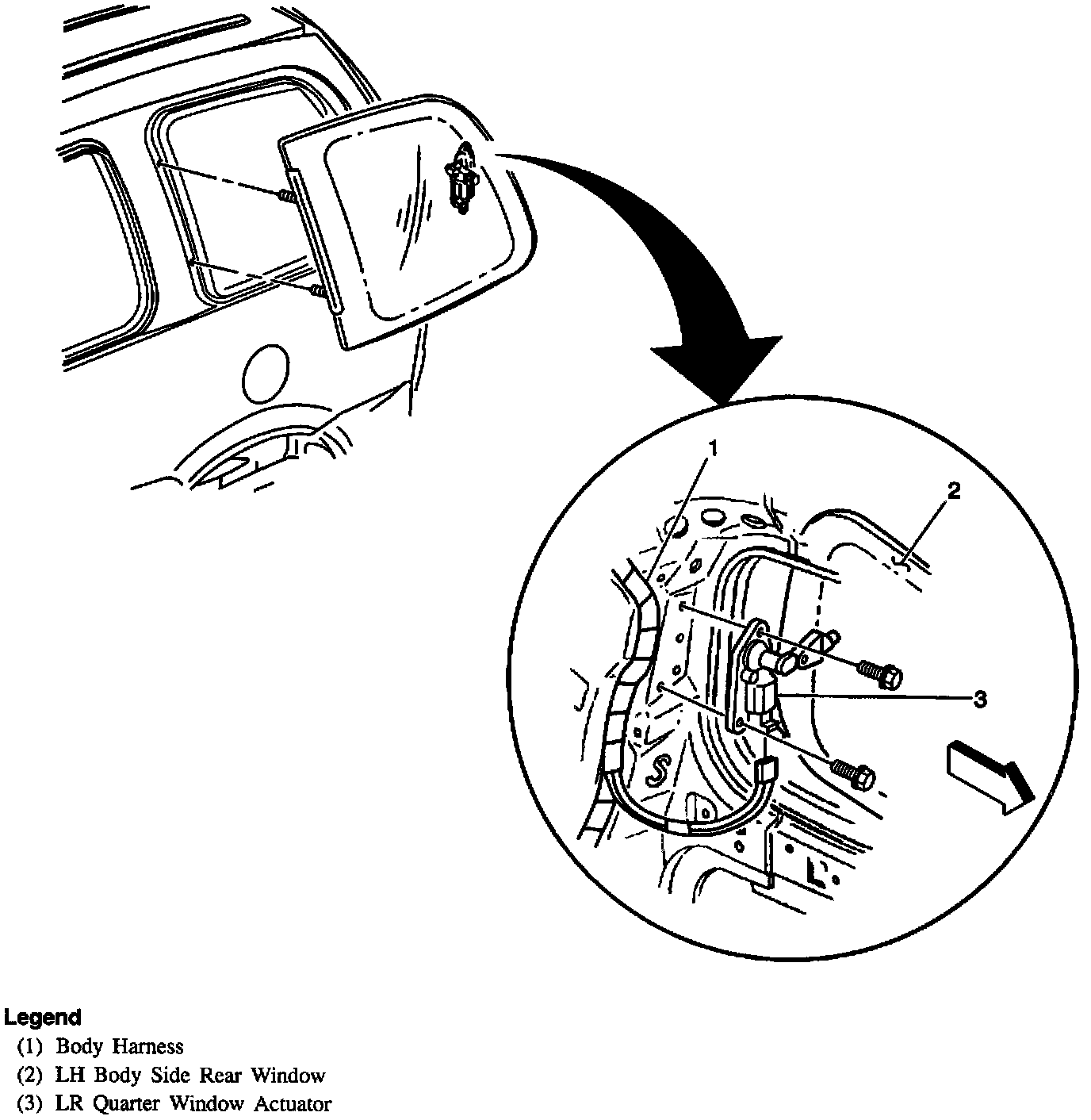 1

2

3

Legend
(1) Body Harness
(2) LH Body Side Rear Window
(3) LR Quarter Window Actuator