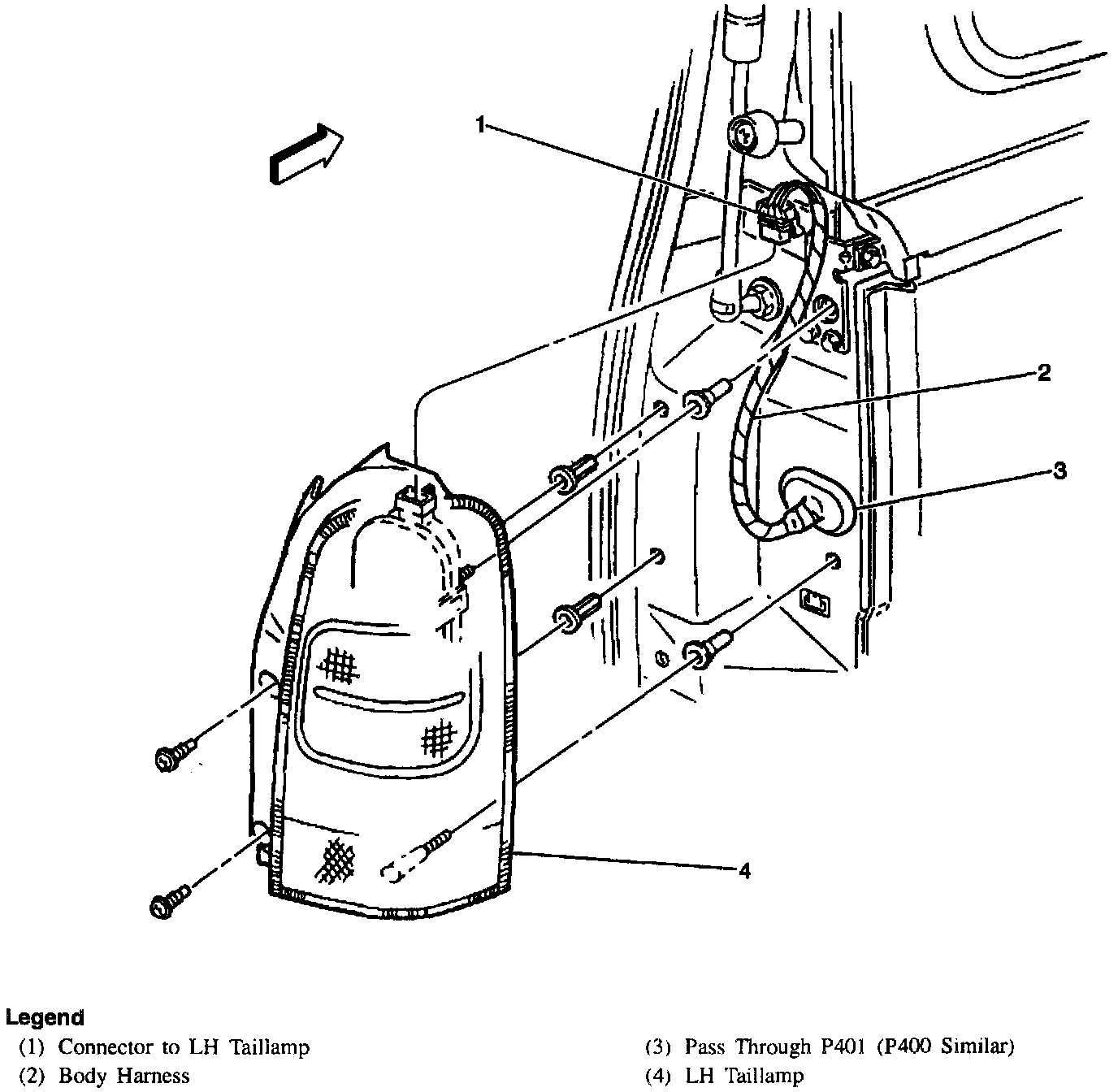 1

2

3

4

Legend
(1) Connector to LH Taillamp
(2) Body Harness
(3) Pass Through P401 (P400 Similar)
(4) LH Taillamp