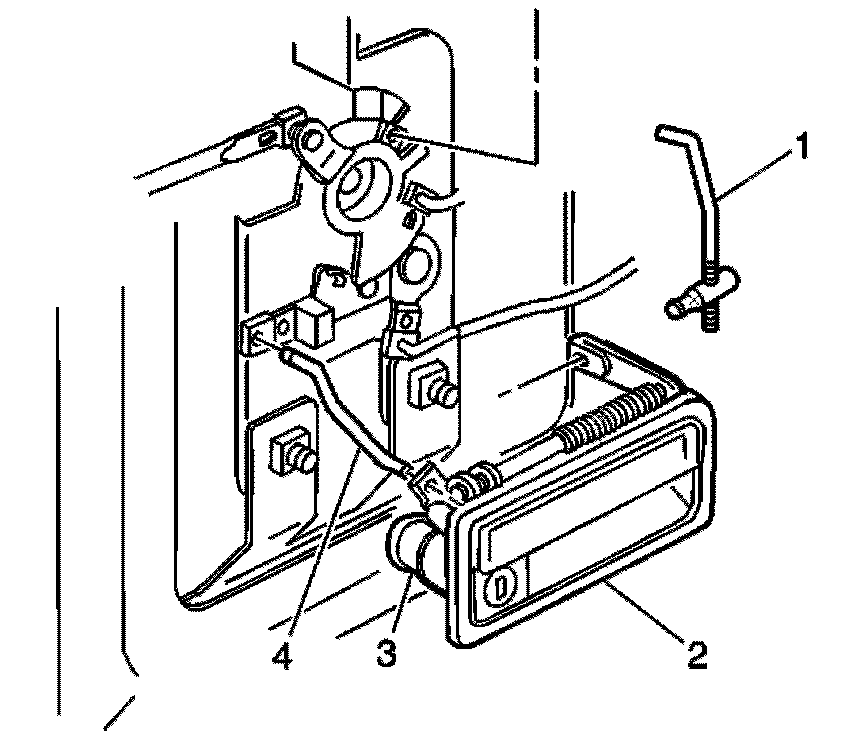 1
4
3
2