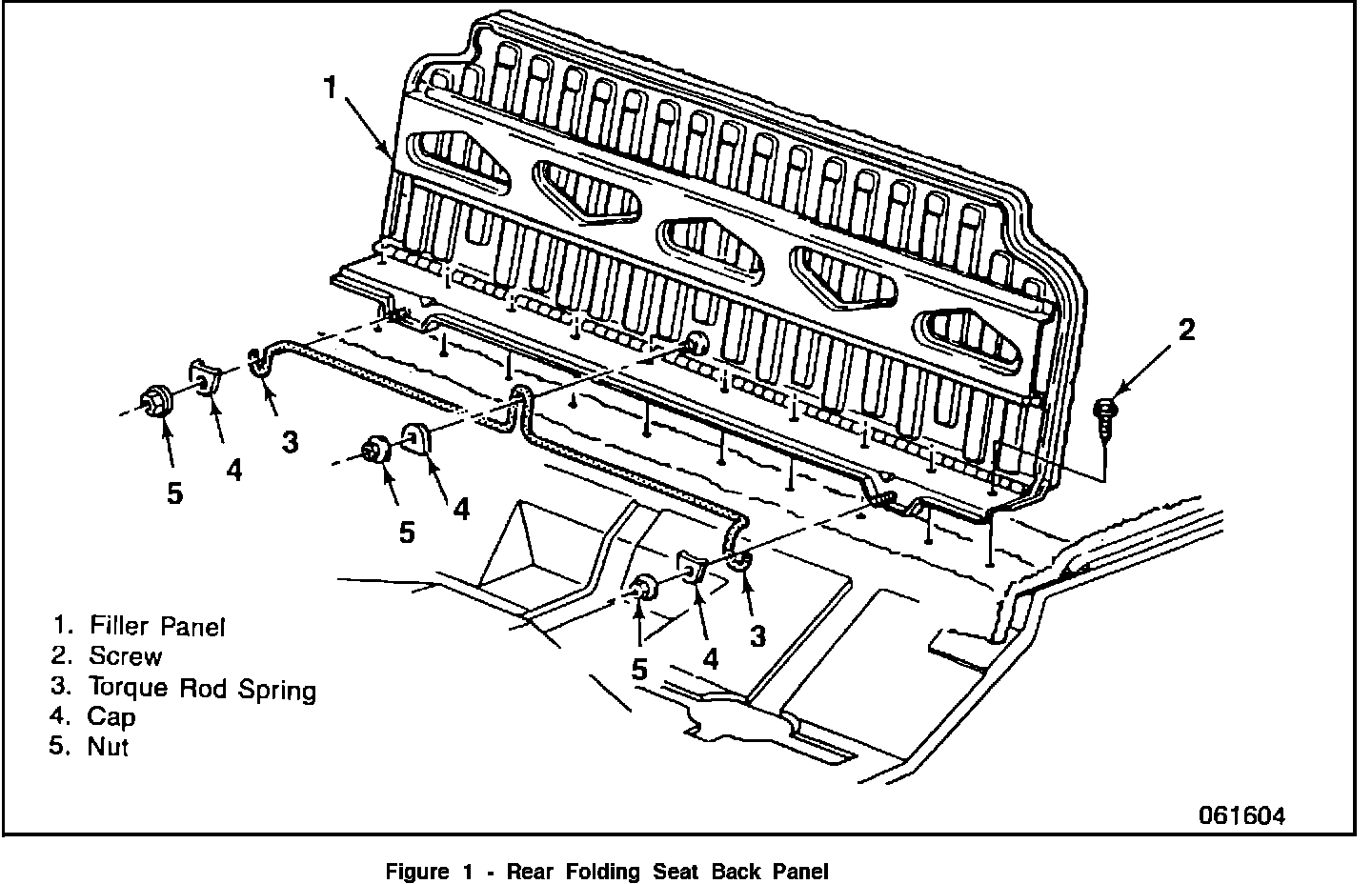 1

2

5 4 3

5 4

5 4 3

1. Filler Panel
2. Screw
3. Torque Rod Spring
4. Cap
5. Nut

061604

Figure 1 - Rear Folding Seat Back Panel