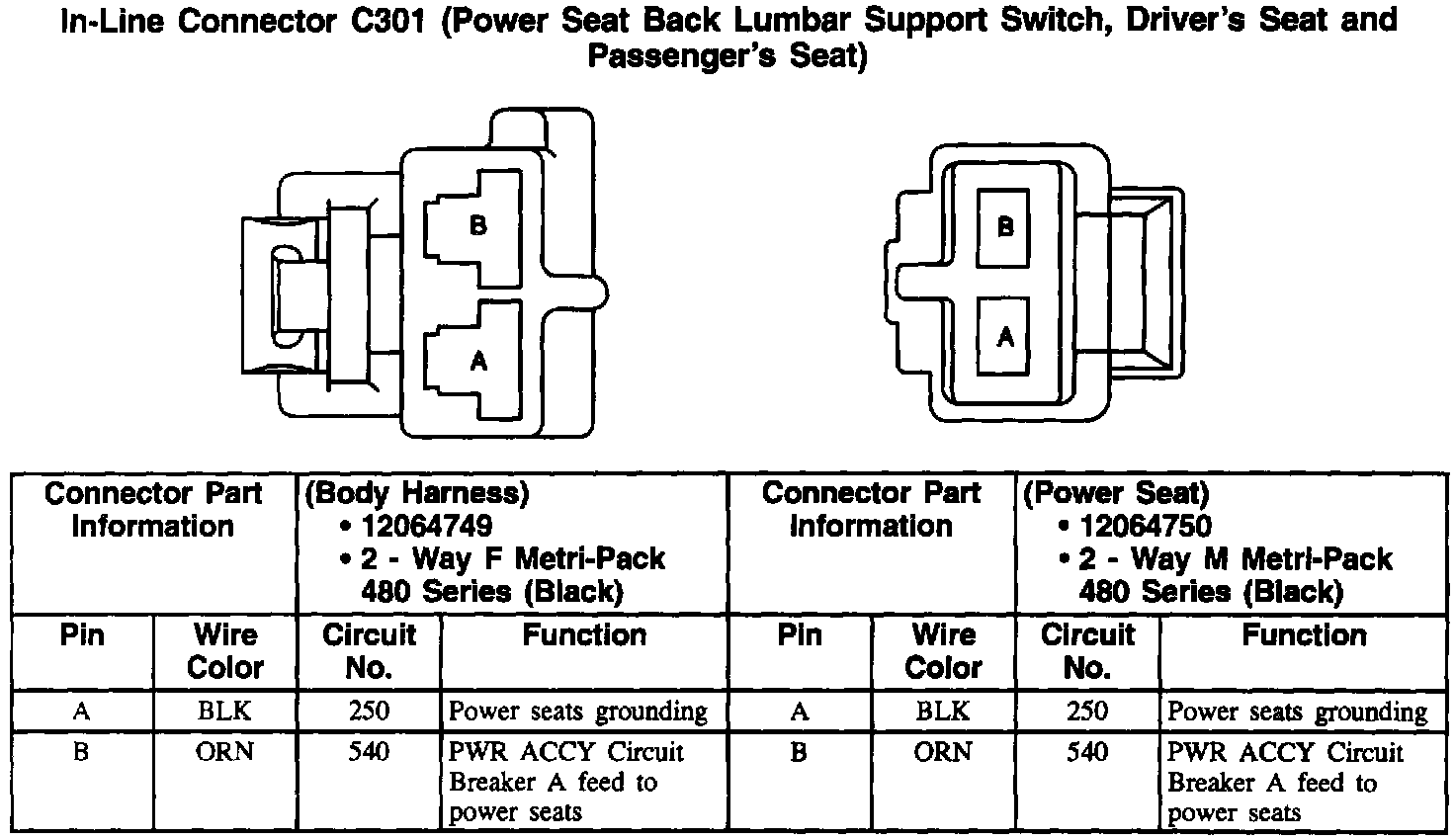 In-Line Connector C301 (Power Seat Back Lumbar Support Switch, Driver's Seat and Passenger's Seat)

B
A

B
A

| Connector Part Information | | (Body Harness) • 12064749 • 2 - Way F Metri-Pack 480 Series (Black) | | Connector Part Information | | (Power Seat) • 12064750 • 2 - Way M Metri-Pack 480 Series (Black) | |
|---|---|---|---|---|---|---|---|
| Pin | Wire Color | Circuit No. | Function | Pin | Wire Color | Circuit No. | Function |
| A | BLK | 250 | Power seats grounding | A | BLK | 250 | Power seats grounding |
| B | ORN | 540 | PWR ACCY Circuit Breaker A feed to power seats | B | ORN | 540 | PWR ACCY Circuit Breaker A feed to power seats |