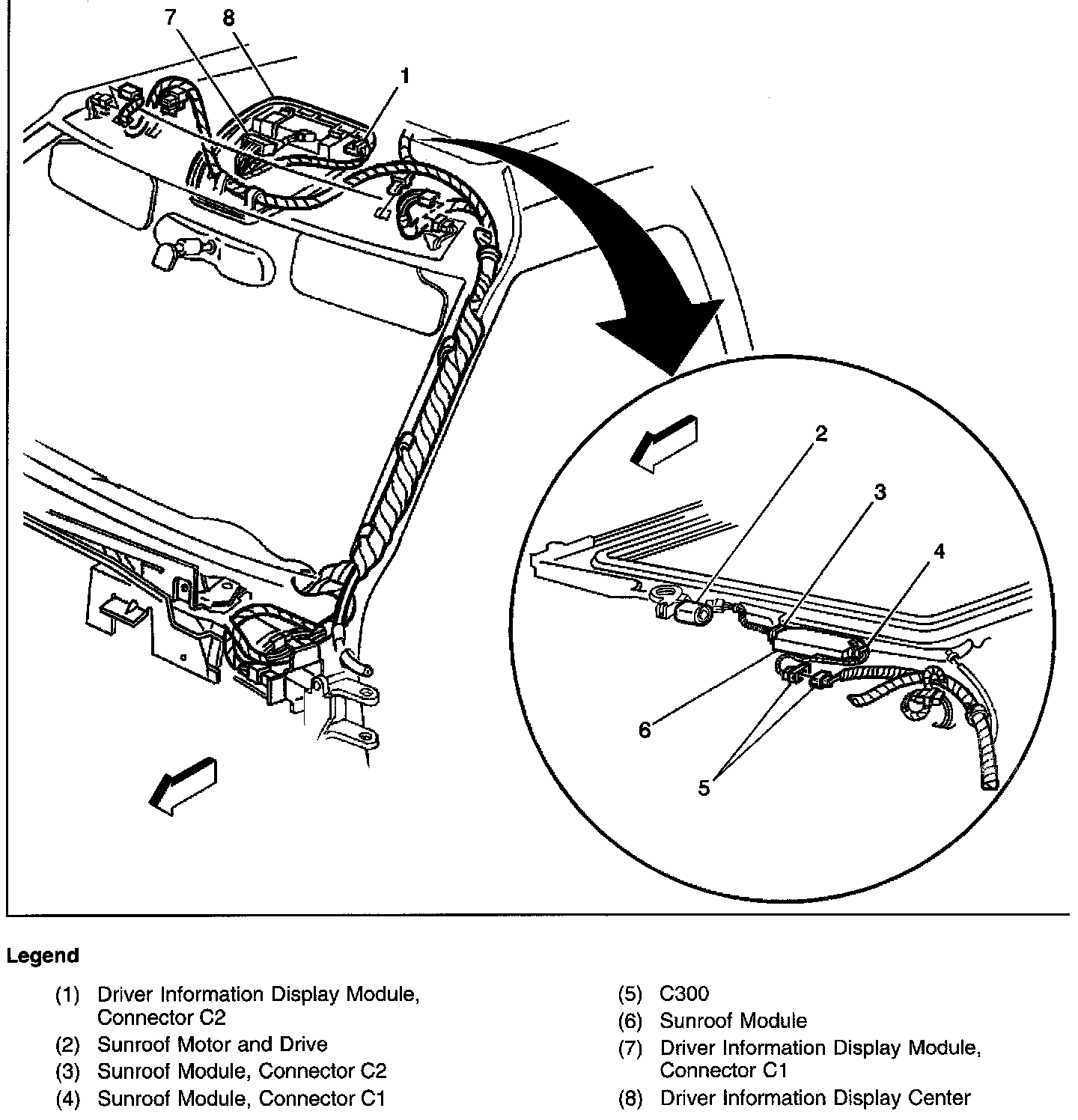 7
8
1
2
3
4
6
5

Legend

(1) Driver Information Display Module, Connector C2
(2) Sunroof Motor and Drive
(3) Sunroof Module, Connector C2
(4) Sunroof Module, Connector C1

(5) C300
(6) Sunroof Module
(7) Driver Information Display Module, Connector C1
(8) Driver Information Display Center