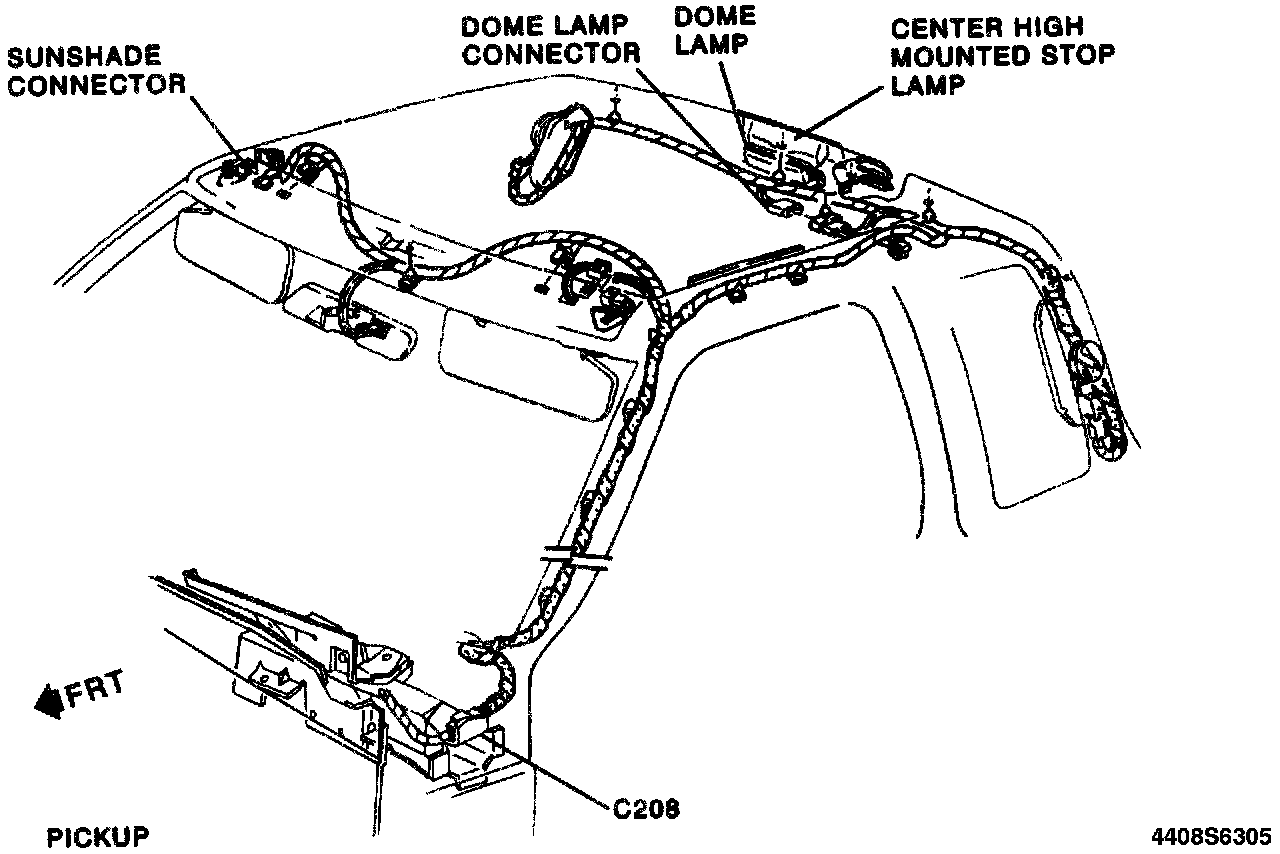 SUNSHADE CONNECTOR

DOME LAMP CONNECTOR

DOME LAMP

CENTER HIGH MOUNTED STOP LAMP

FRT

C208

PICKUP

4408S6305