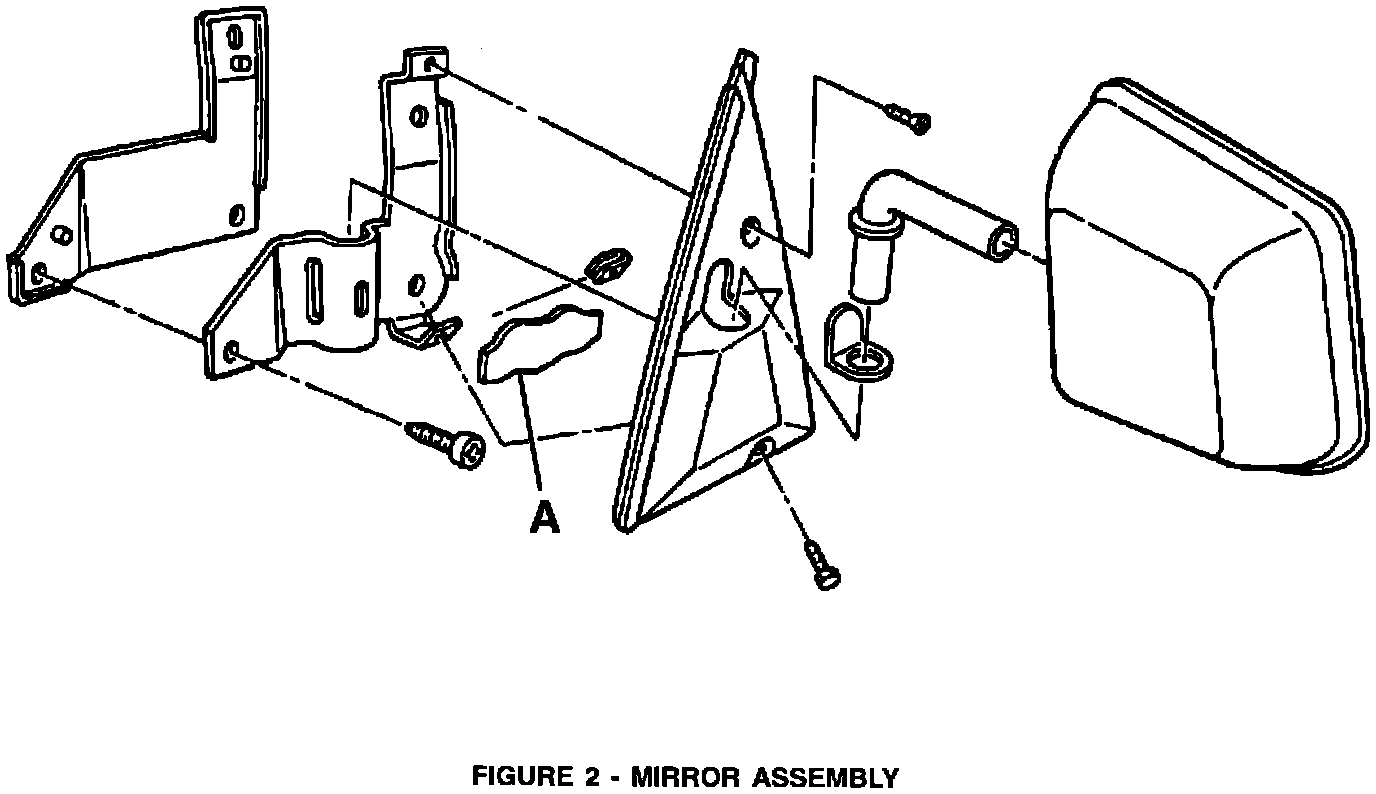 A

FIGURE 2 - MIRROR ASSEMBLY