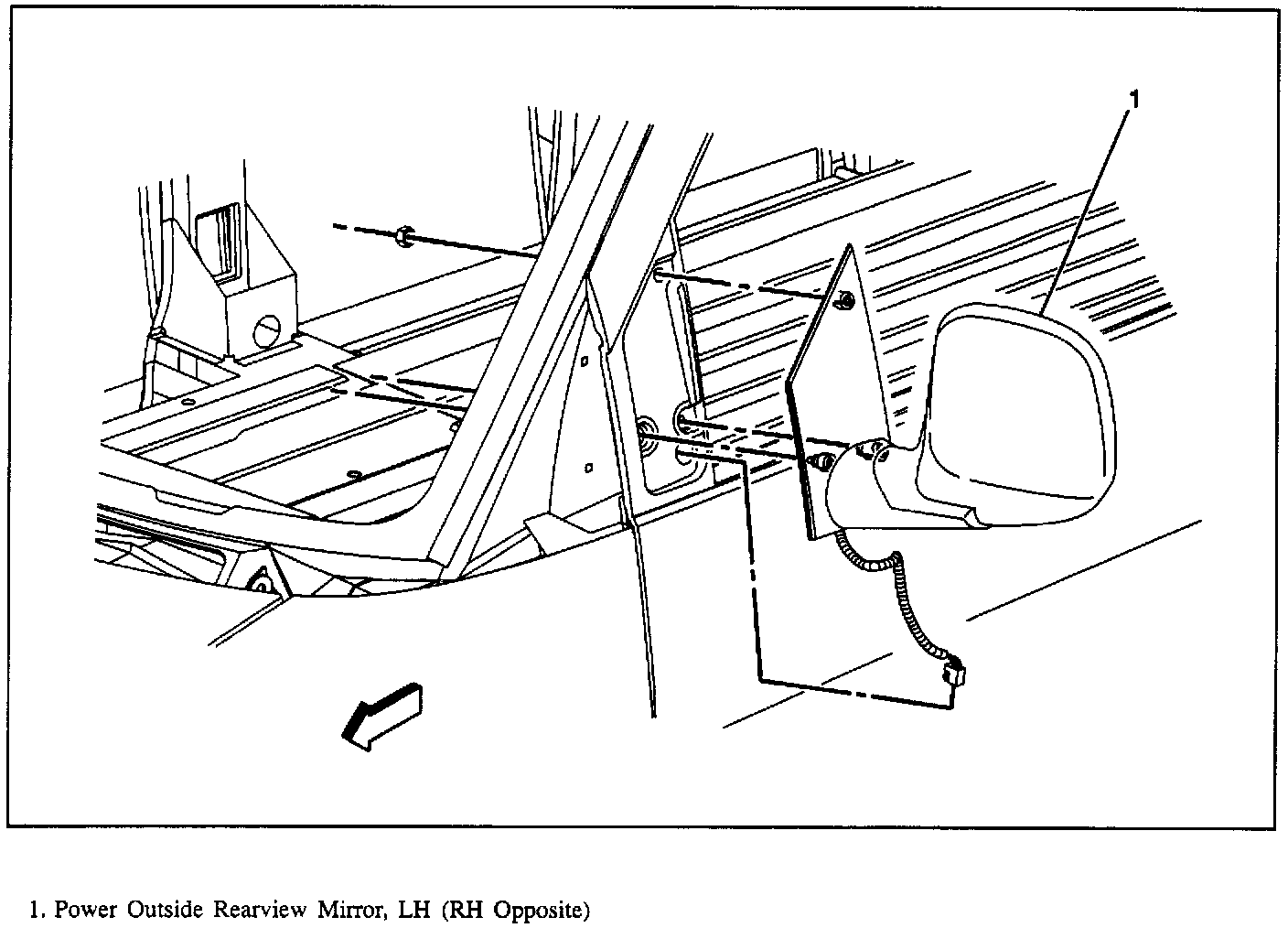 1

1. Power Outside Rearview Mirror, LH (RH Opposite)