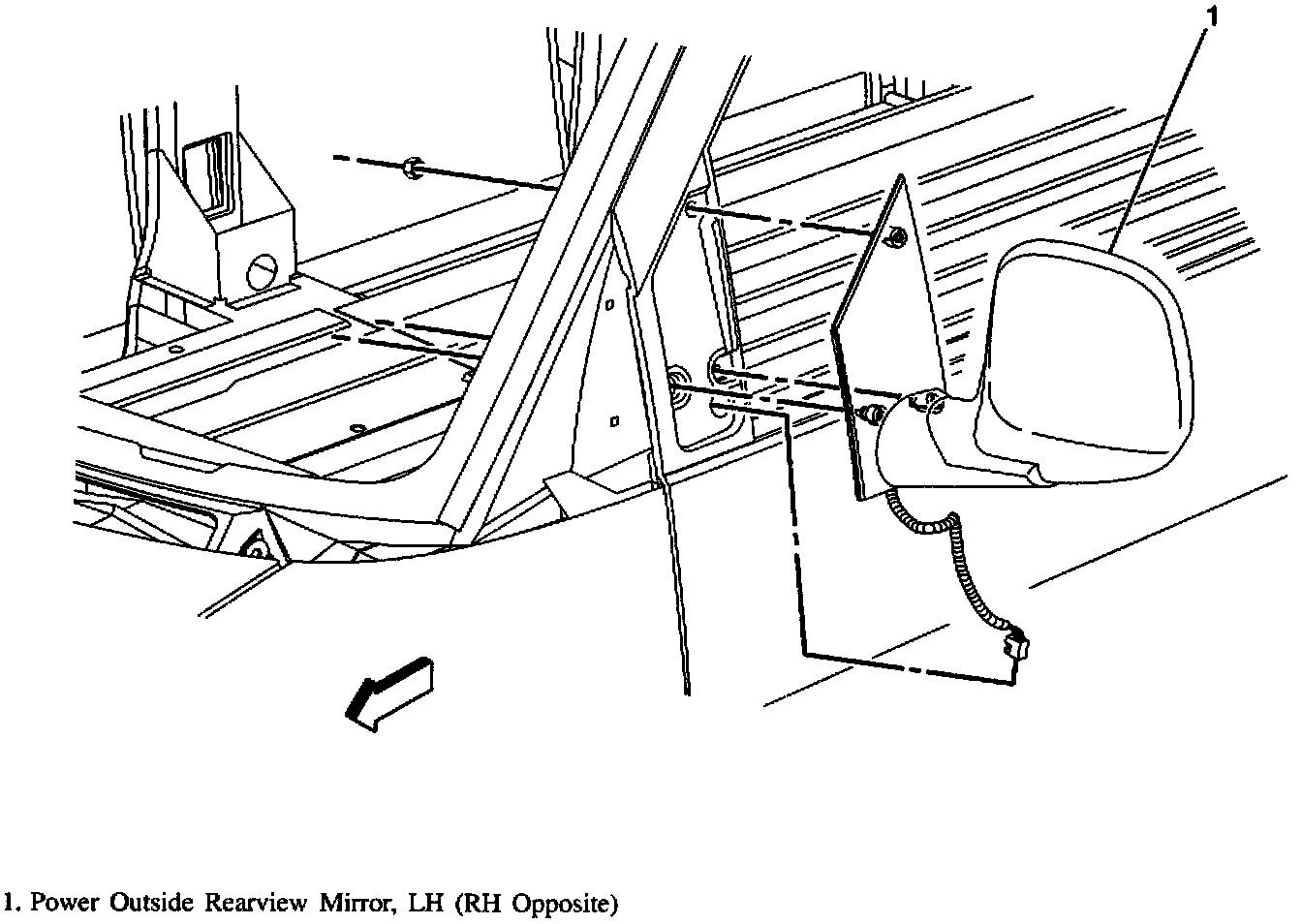 1

1. Power Outside Rearview Mirror, LH (RH Opposite)