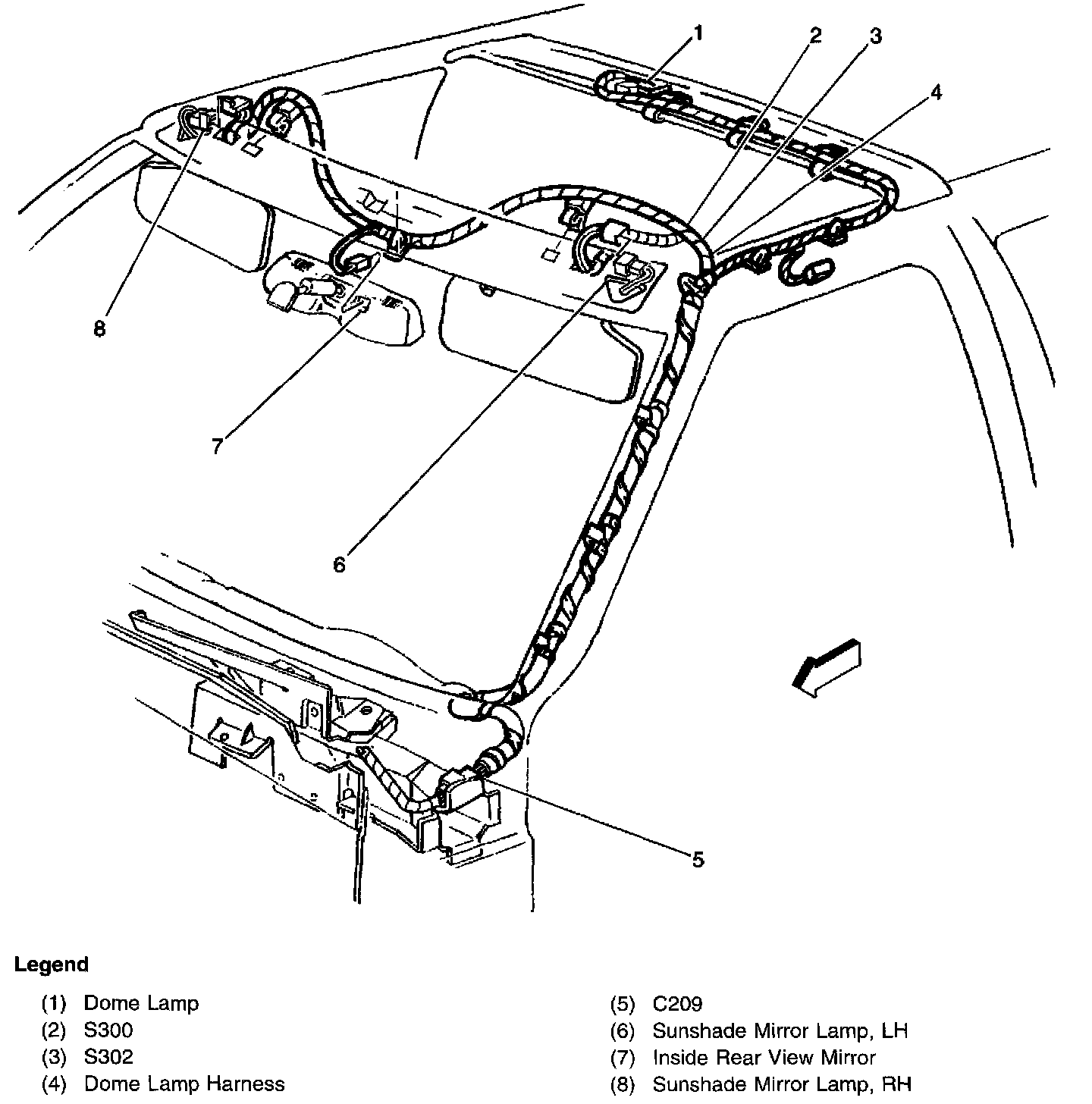 1
2
3
4
8
7
6
5

Legend

(1) Dome Lamp
(2) S300
(3) S302
(4) Dome Lamp Harness

(5) C209
(6) Sunshade Mirror Lamp, LH
(7) Inside Rear View Mirror
(8) Sunshade Mirror Lamp, RH